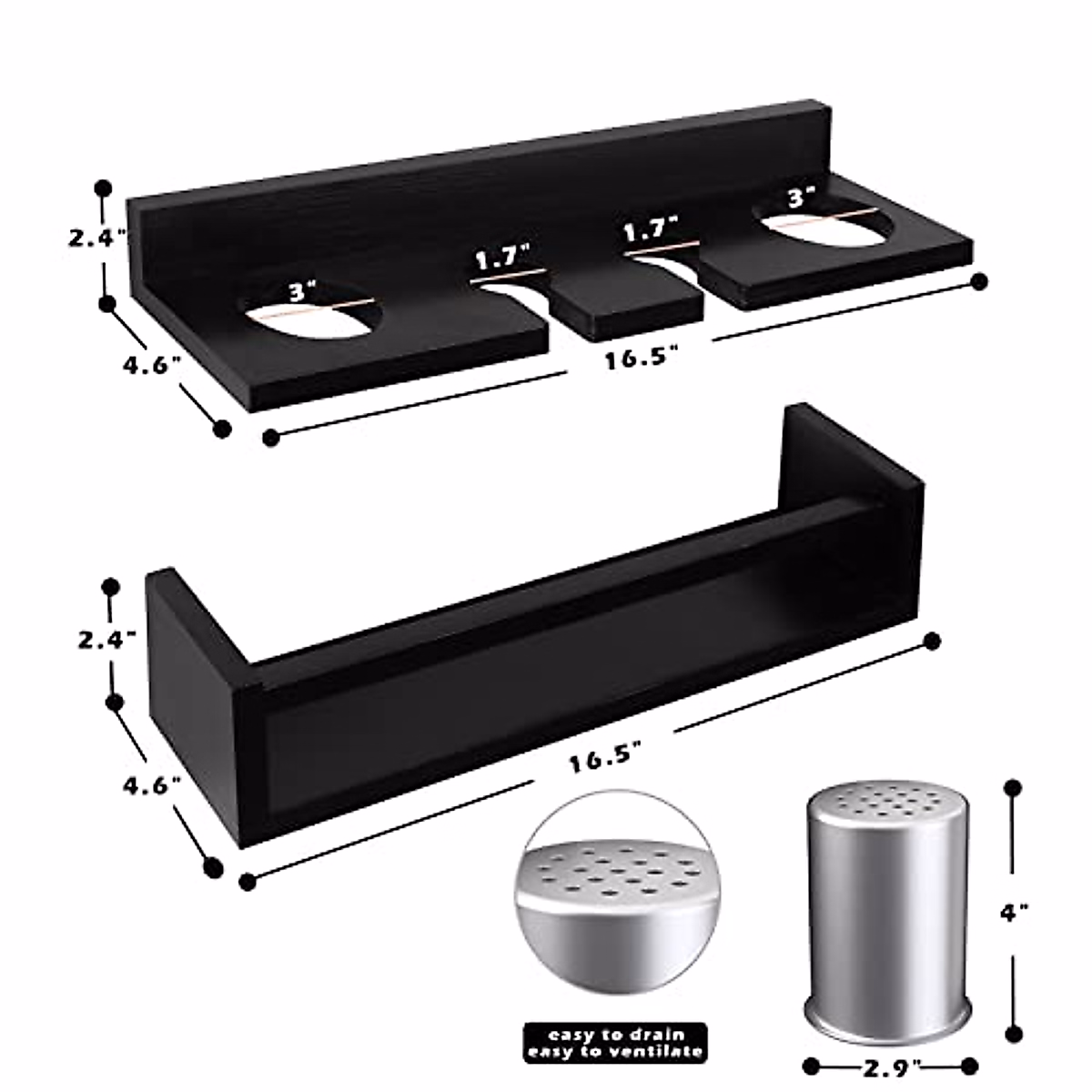 2.4"
3"
1.7"
1.7"
3"
4.6"
16.5"
2.4"
4.6"
16.5"
easy to drain
easy to ventilate
4"
2.9"