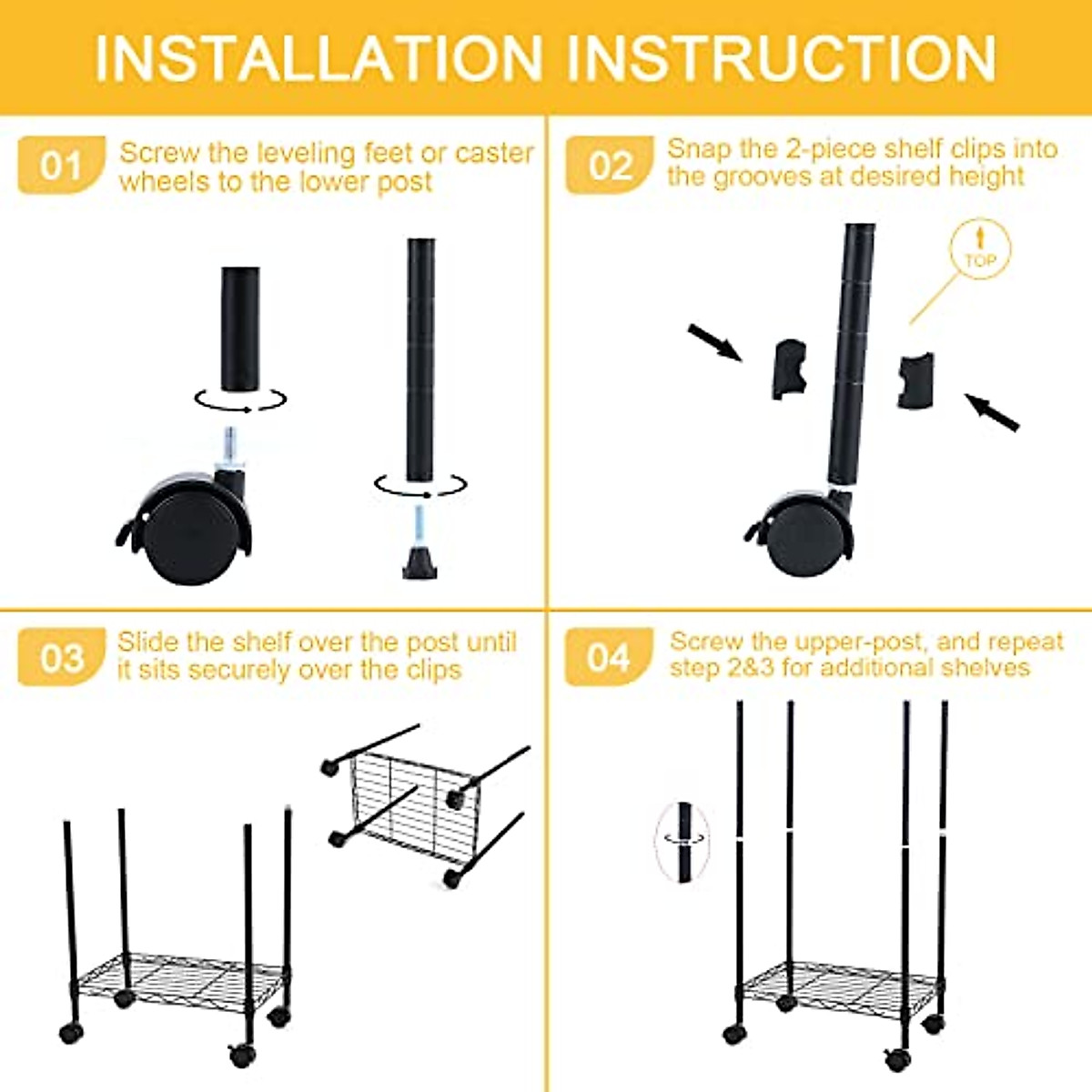 INSTALLATION INSTRUCTION

01 Screw the leveling feet or caster wheels to the lower post

02 Snap the 2-piece shelf clips into the grooves at desired height

TOP

03 Slide the shelf over the post until it sits securely over the clips

04 Screw the upper-post, and repeat step 2&3 for additional shelves