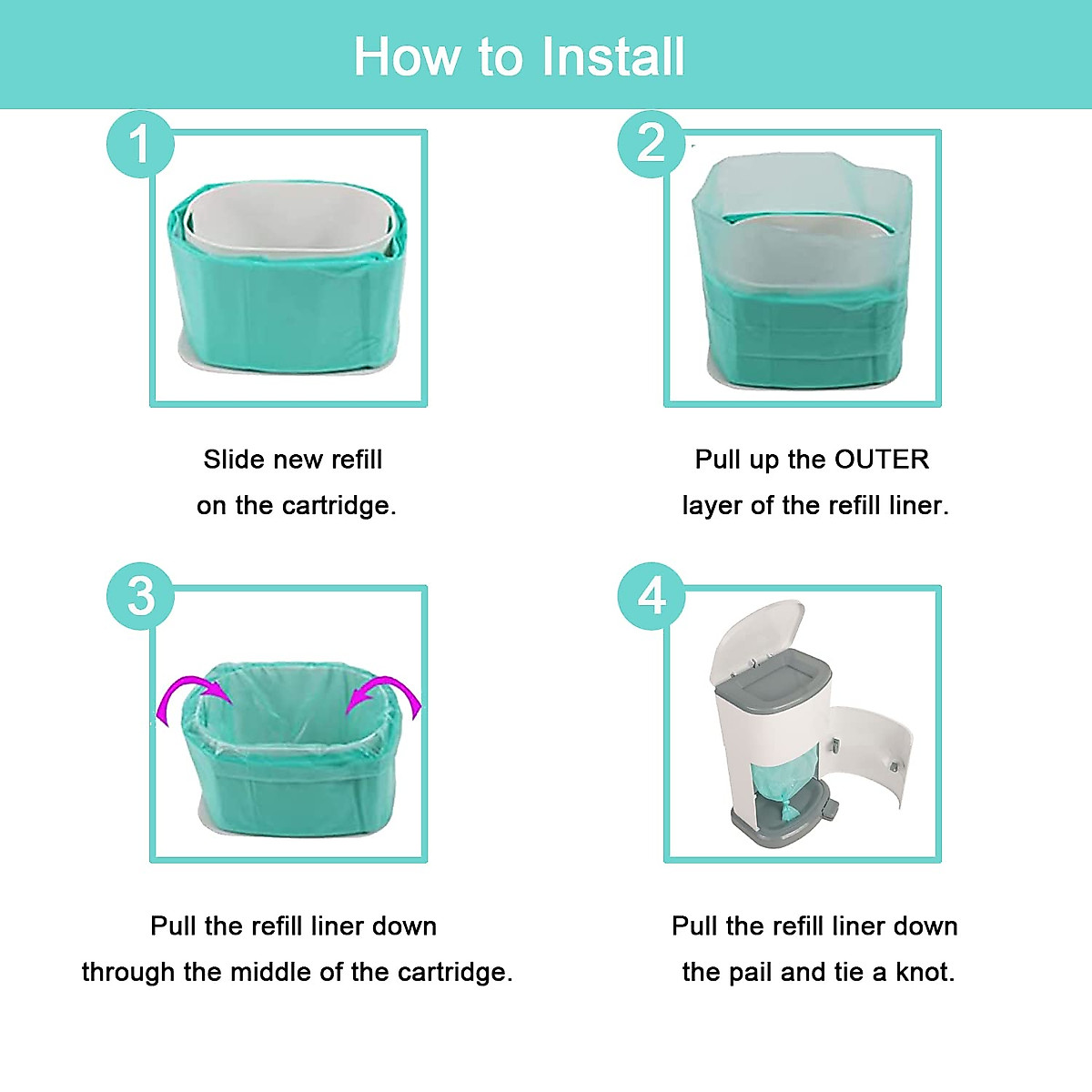 How to Install

1

Slide new refill on the cartridge.

2

Pull up the OUTER layer of the refill liner.

3

Pull the refill liner down through the middle of the cartridge.

4

Pull the refill liner down the pail and tie a knot.