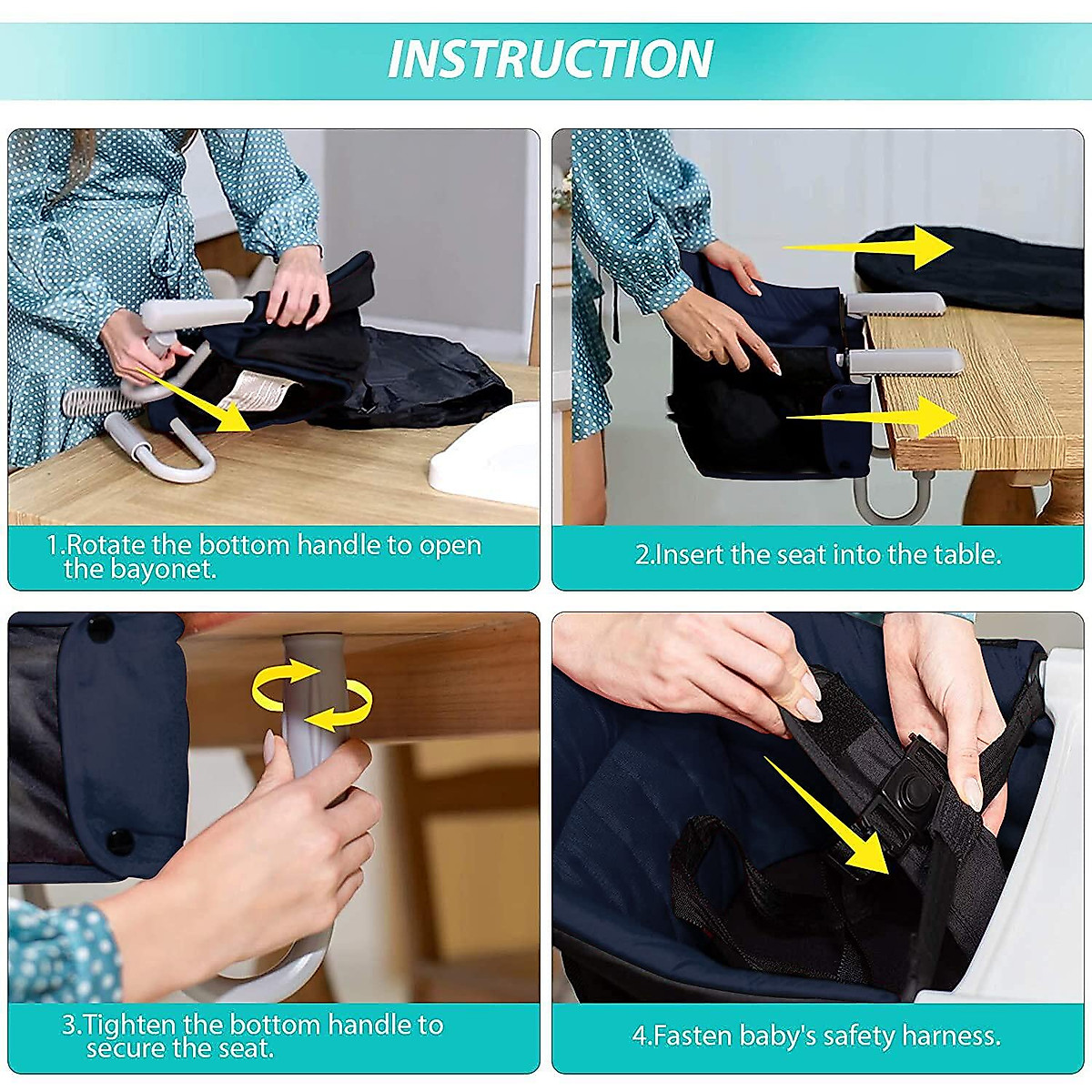 INSTRUCTION

1.Rotate the bottom handle to open the bayonet.

2.Insert the seat into the table.

3.Tighten the bottom handle to secure the seat.

4.Fasten baby's safety harness.