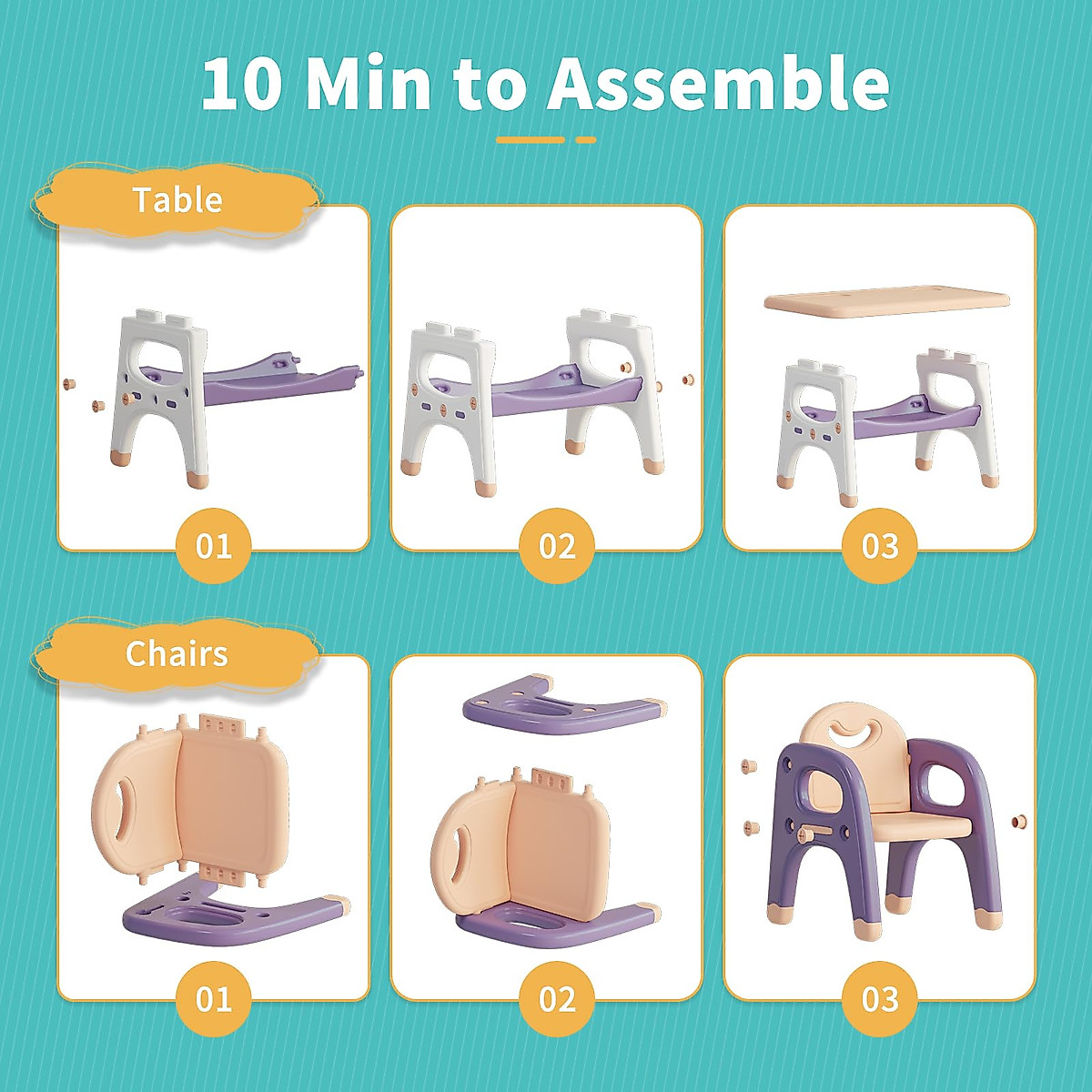 10 Min to Assemble

Table

01

02

03

Chairs

01

02

03