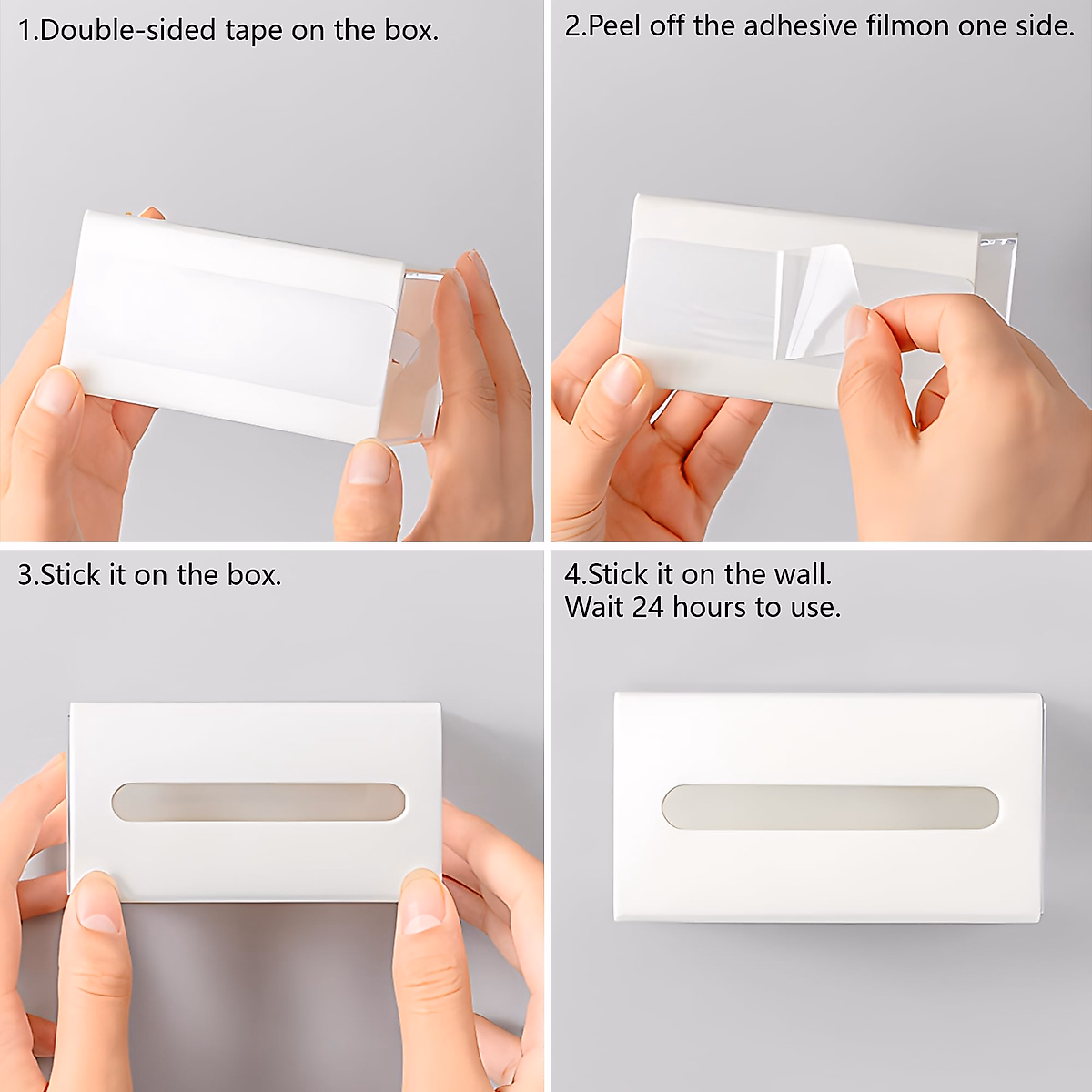 1.Double-sided tape on the box.

2.Peel off the adhesive filmon one side.

3.Stick it on the box.

4.Stick it on the wall.
Wait 24 hours to use.