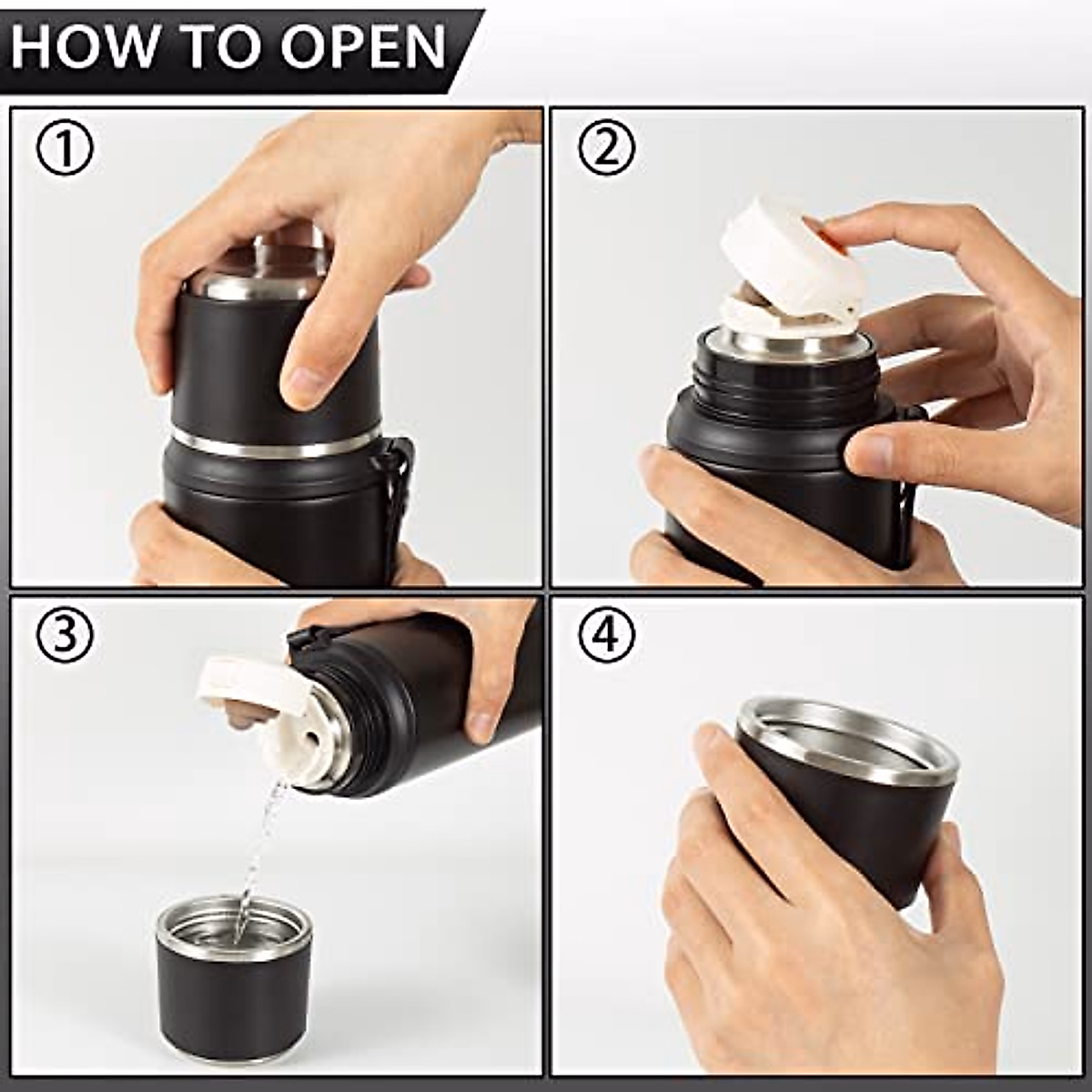 HOW TO OPEN

①

②

③

④