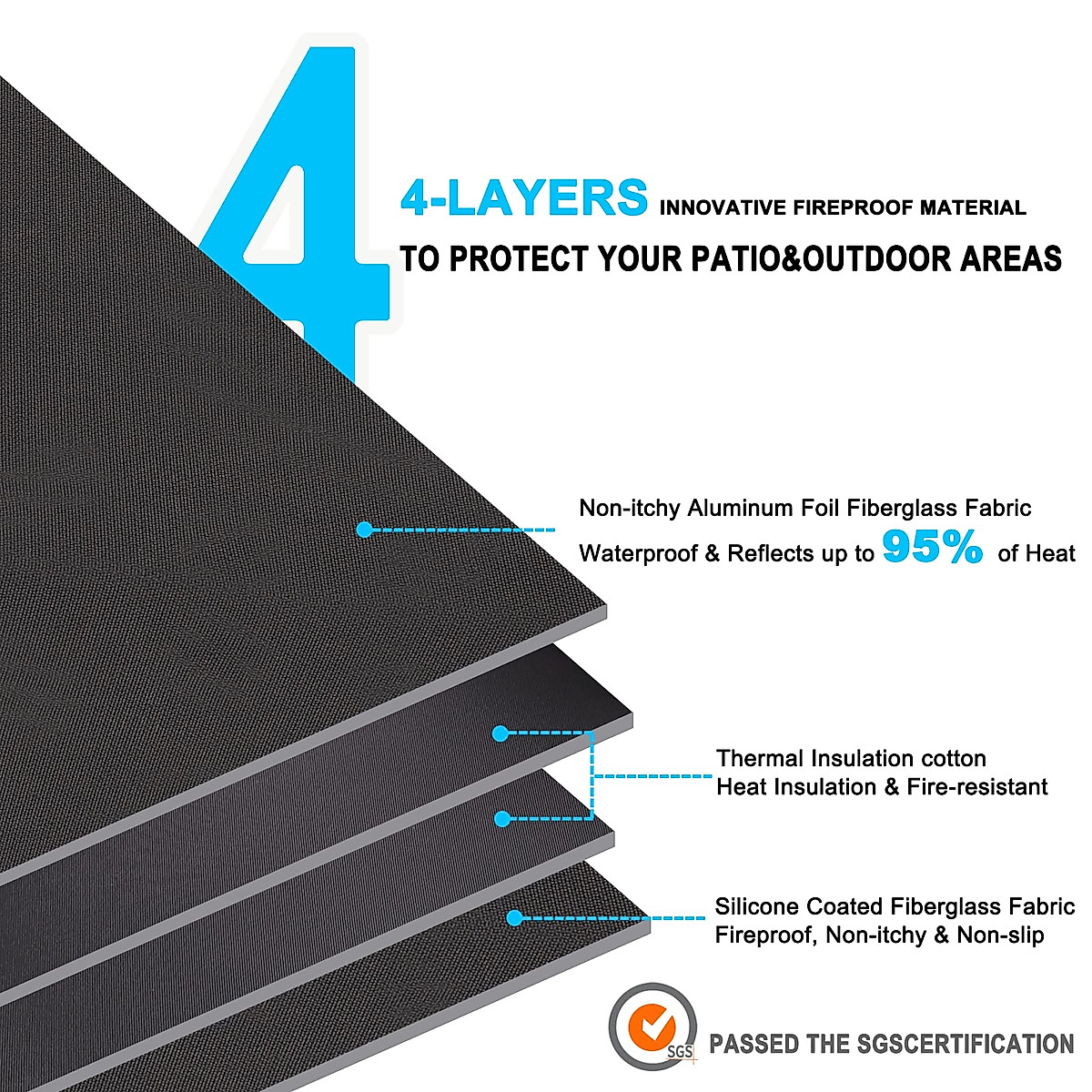 4

4-LAYERS INNOVATIVE FIREPROOF MATERIAL
TO PROTECT YOUR PATIO&OUTDOOR AREAS

Non-itchy Aluminum Foil Fiberglass Fabric
Waterproof & Reflects up to 95% of Heat

Thermal Insulation cotton
Heat Insulation & Fire-resistant

Silicone Coated Fiberglass Fabric
Fireproof, Non-itchy & Non-slip

SGS

PASSED THE SGSCERTIFICATION