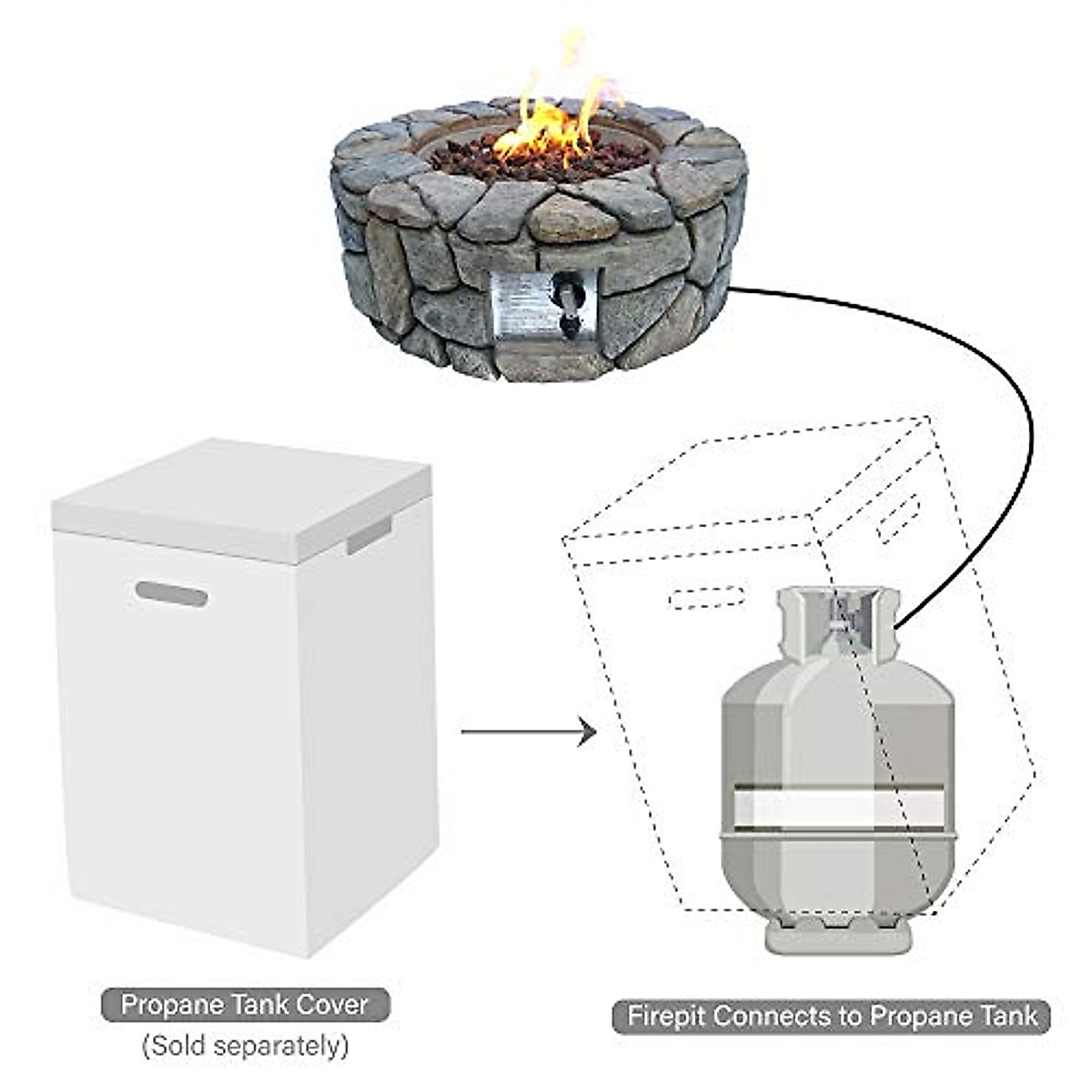 Propane Tank Cover
(Sold separately)

Firepit Connects to Propane Tank