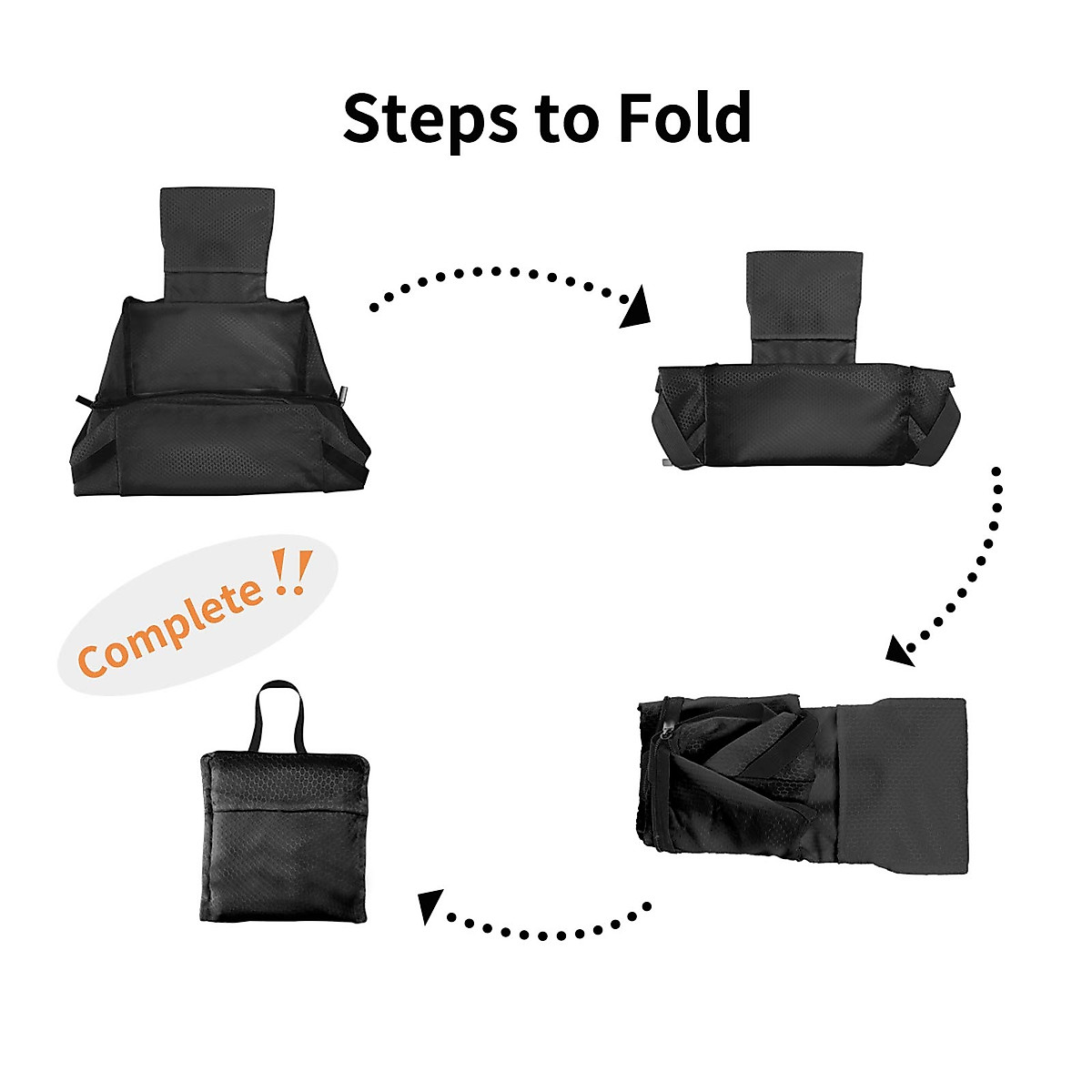 Steps to Fold

Complete !!