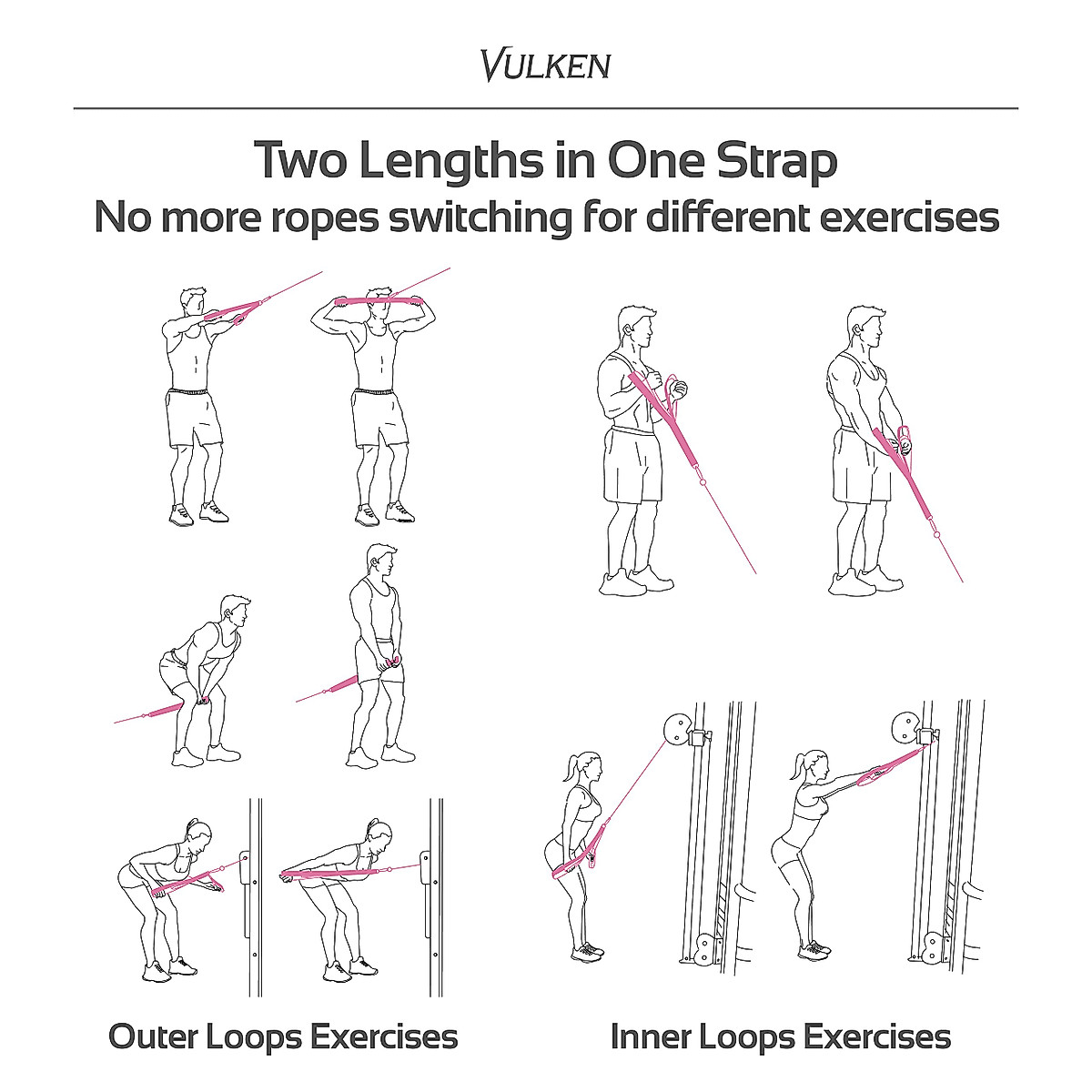 VULKEN

Two Lengths in One Strap
No more ropes switching for different exercises

Outer Loops Exercises

Inner Loops Exercises