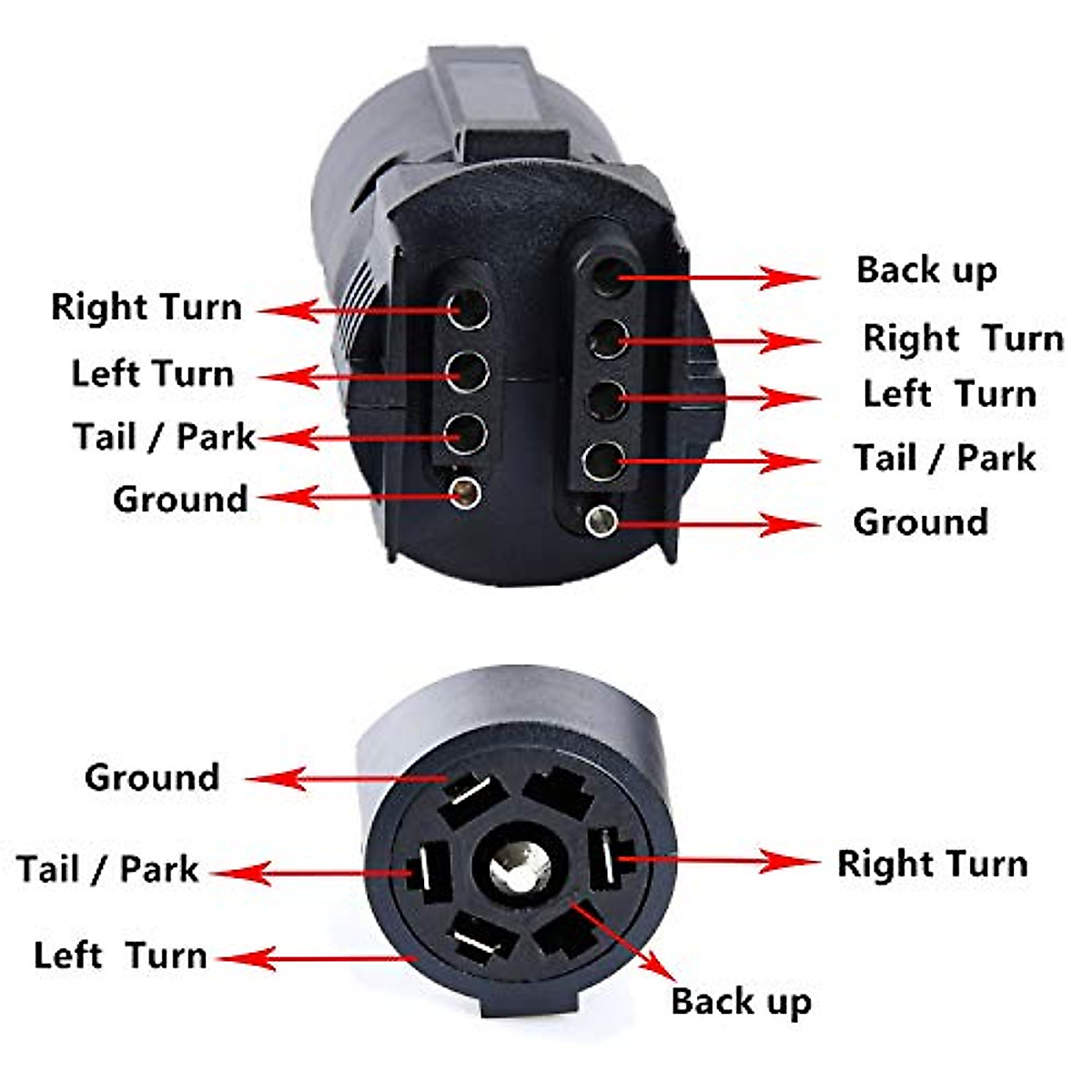 Right Turn
Left Turn
Tail / Park
Ground

Back up
Right Turn
Left Turn
Tail / Park
Ground

Ground
Tail / Park
Left Turn
Right Turn
Back up