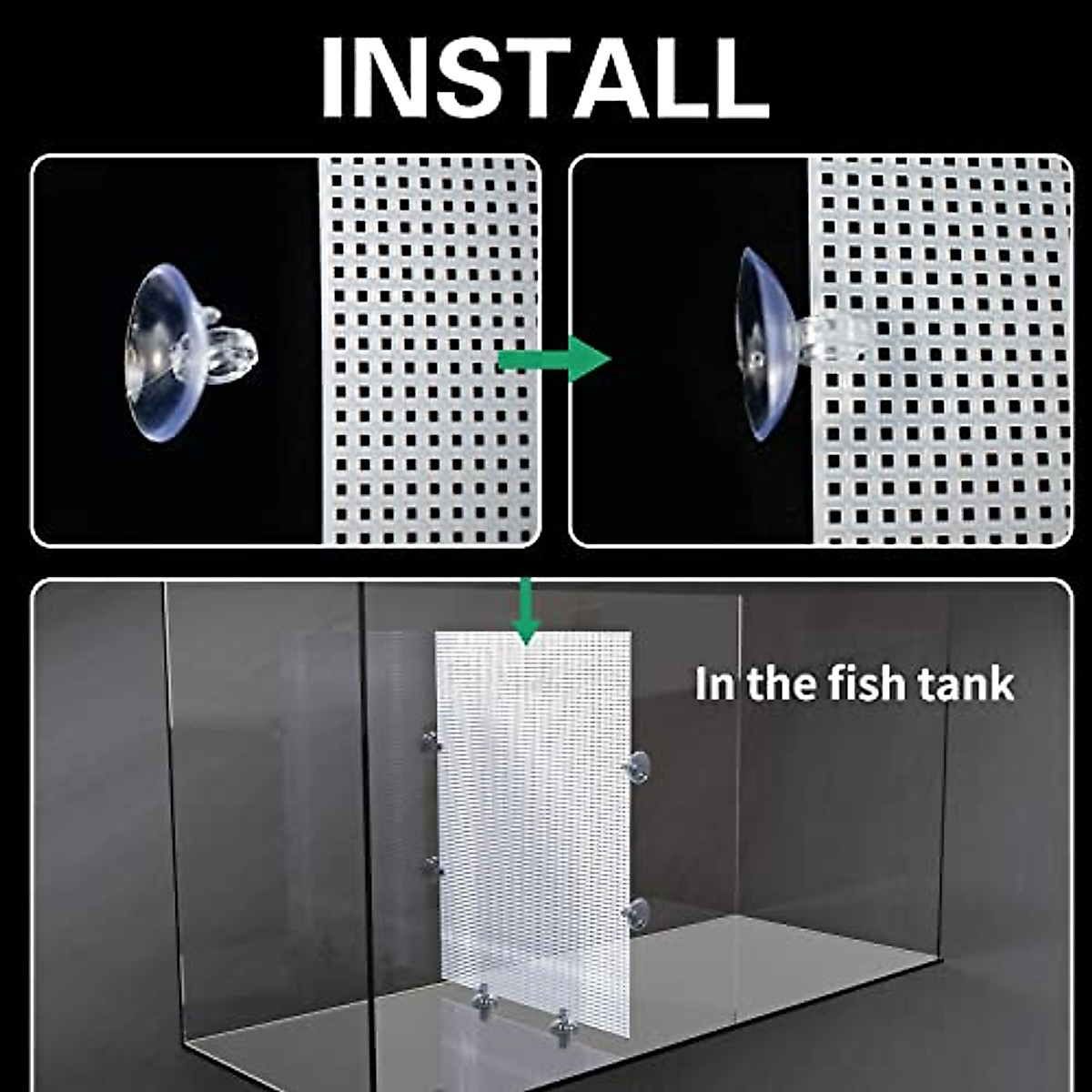 INSTALL

In the fish tank