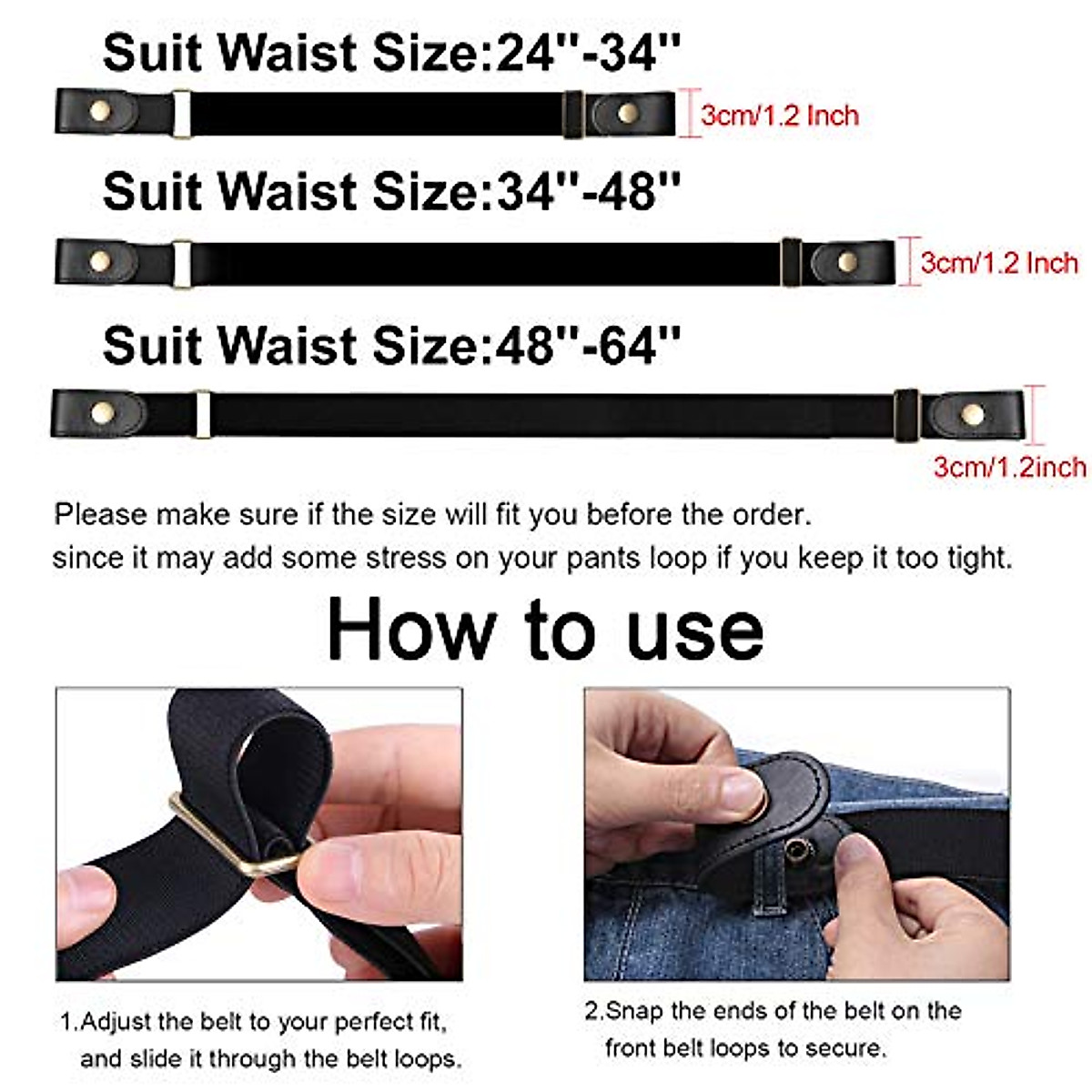 Suit Waist Size:24"-34"

3cm/1.2 Inch

Suit Waist Size:34"-48"

3cm/1.2 Inch

Suit Waist Size:48"-64"

3cm/1.2inch

Please make sure if the size will fit you before the order.
since it may add some stress on your pants loop if you keep it too tight.

How to use

1.Adjust the belt to your perfect fit, and slide it through the belt loops.

2.Snap the ends of the belt on the front belt loops to secure.