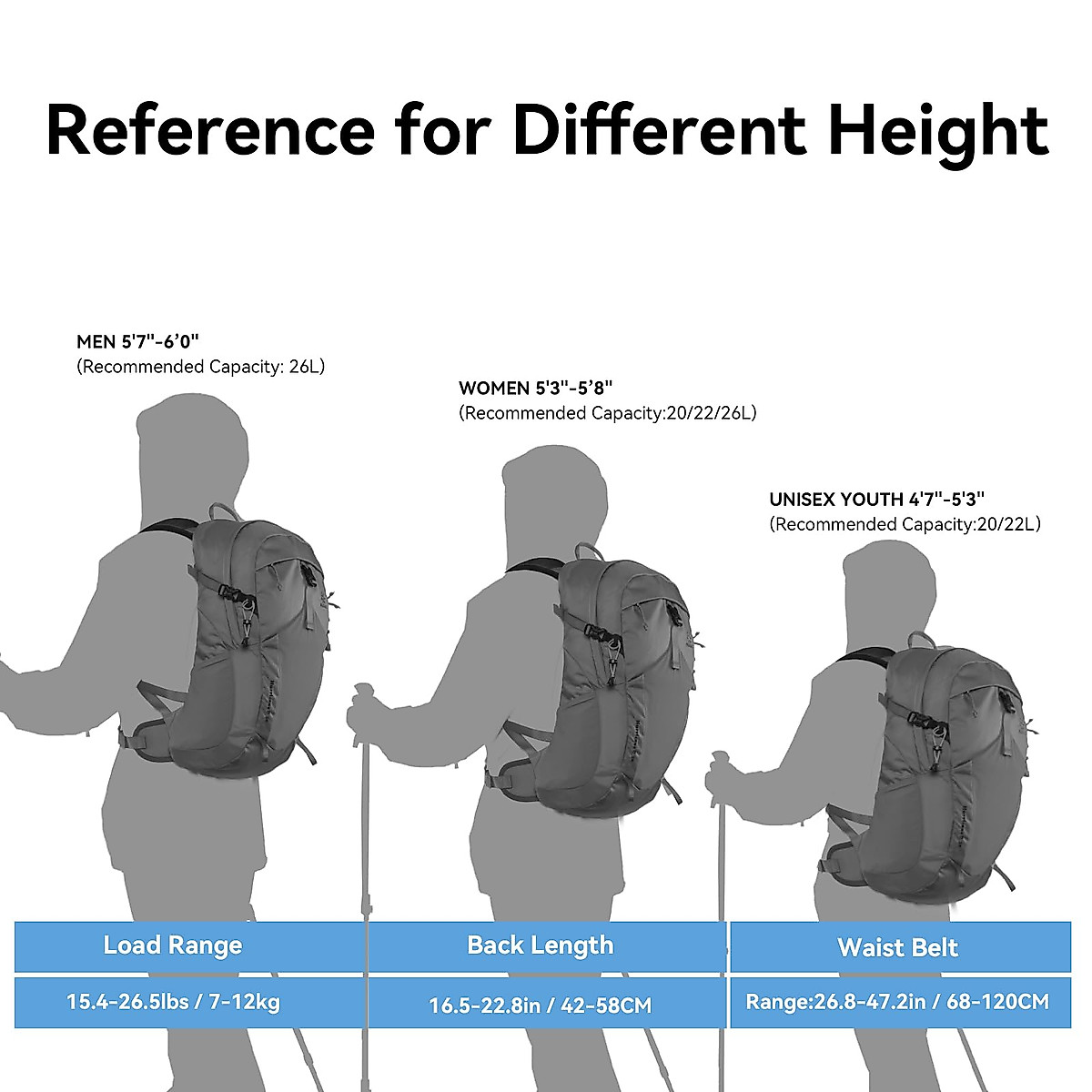 Reference for Different Height

MEN 5'7"-6'0"
(Recommended Capacity: 26L)

WOMEN 5'3"-5'8"
(Recommended Capacity:20/22/26L)

UNISEX YOUTH 4'7"-5'3"
(Recommended Capacity:20/22L)

| Load Range | Back Length | Waist Belt |
|---|---|---|
| 15.4-26.5lbs / 7-12kg | 16.5-22.8in / 42-58CM | Range:26.8-47.2in / 68-120CM |