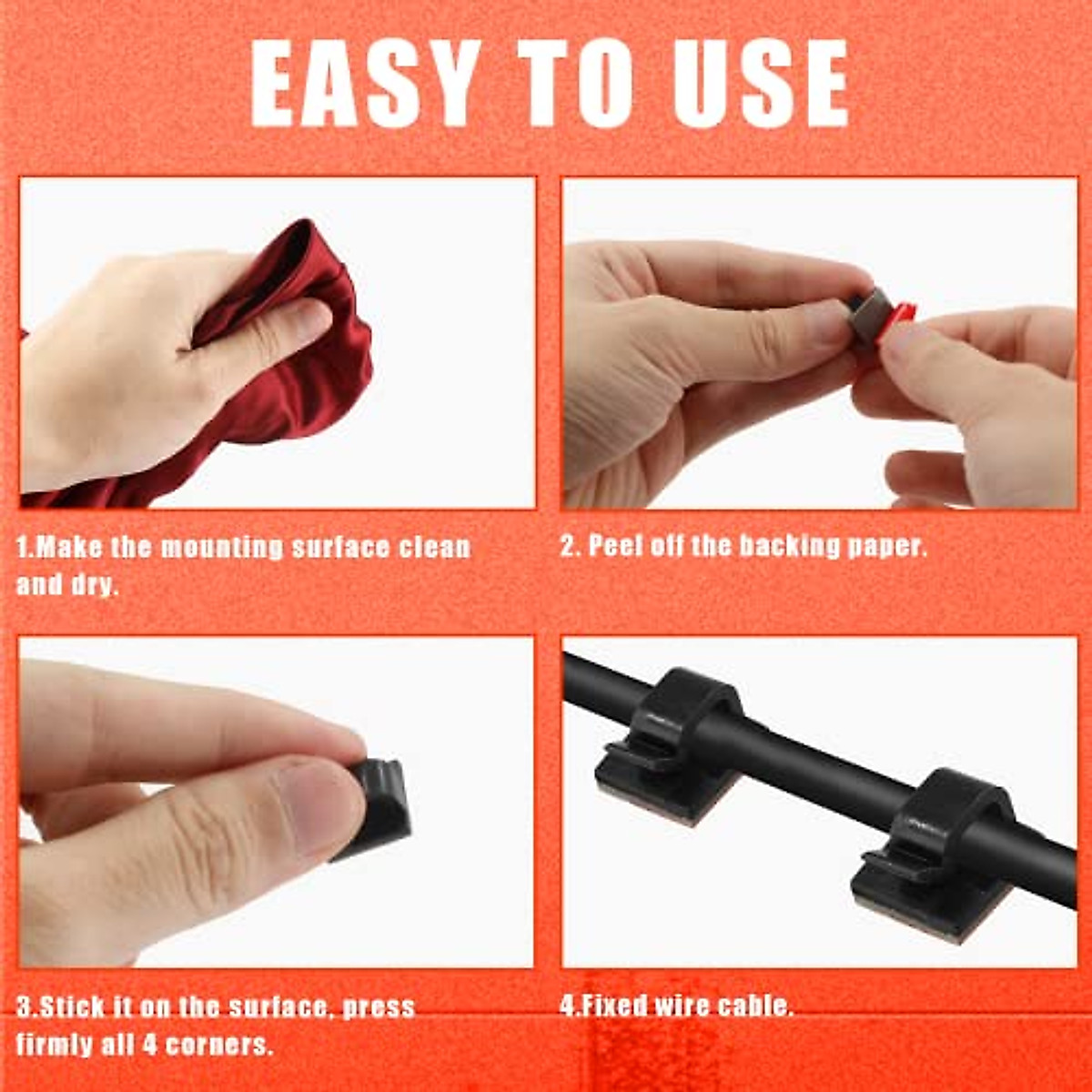 EASY TO USE

1.Make the mounting surface clean and dry.

2. Peel off the backing paper.

3.Stick it on the surface, press firmly all 4 corners.

4.Fixed wire cable.