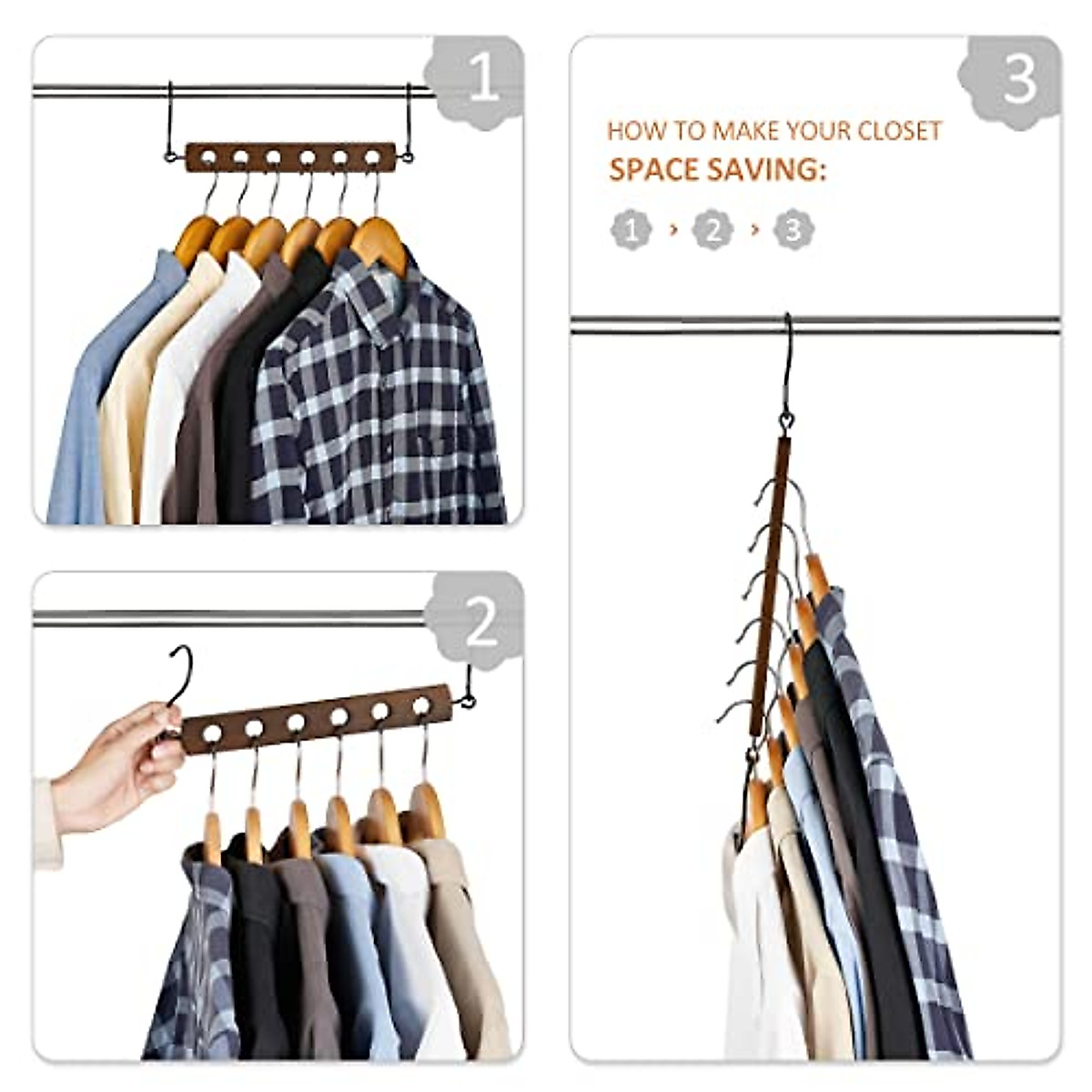 1

2

3

HOW TO MAKE YOUR CLOSET
SPACE SAVING:

1 › 2 › 3