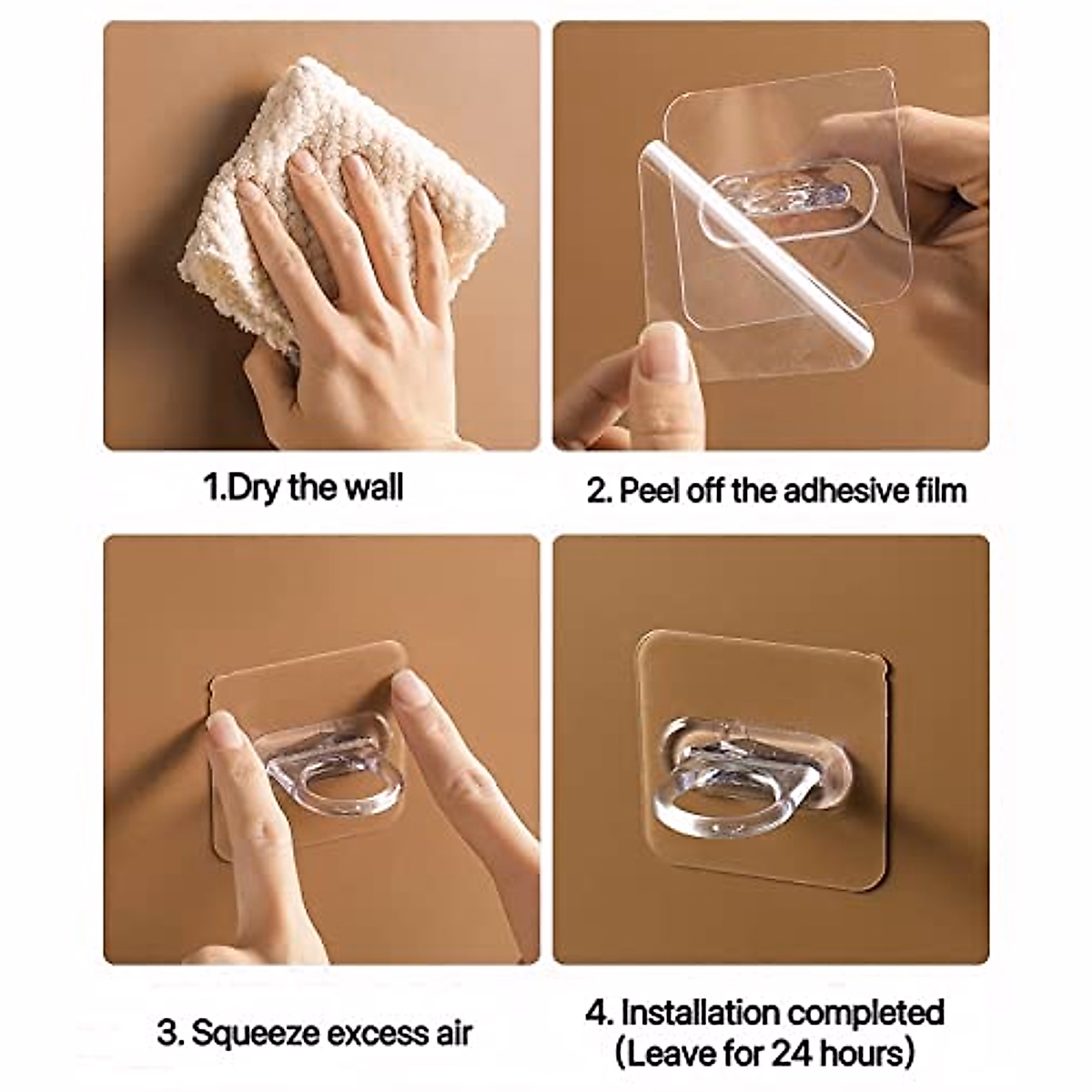 1.Dry the wall

2. Peel off the adhesive film

3. Squeeze excess air

4. Installation completed
(Leave for 24 hours)