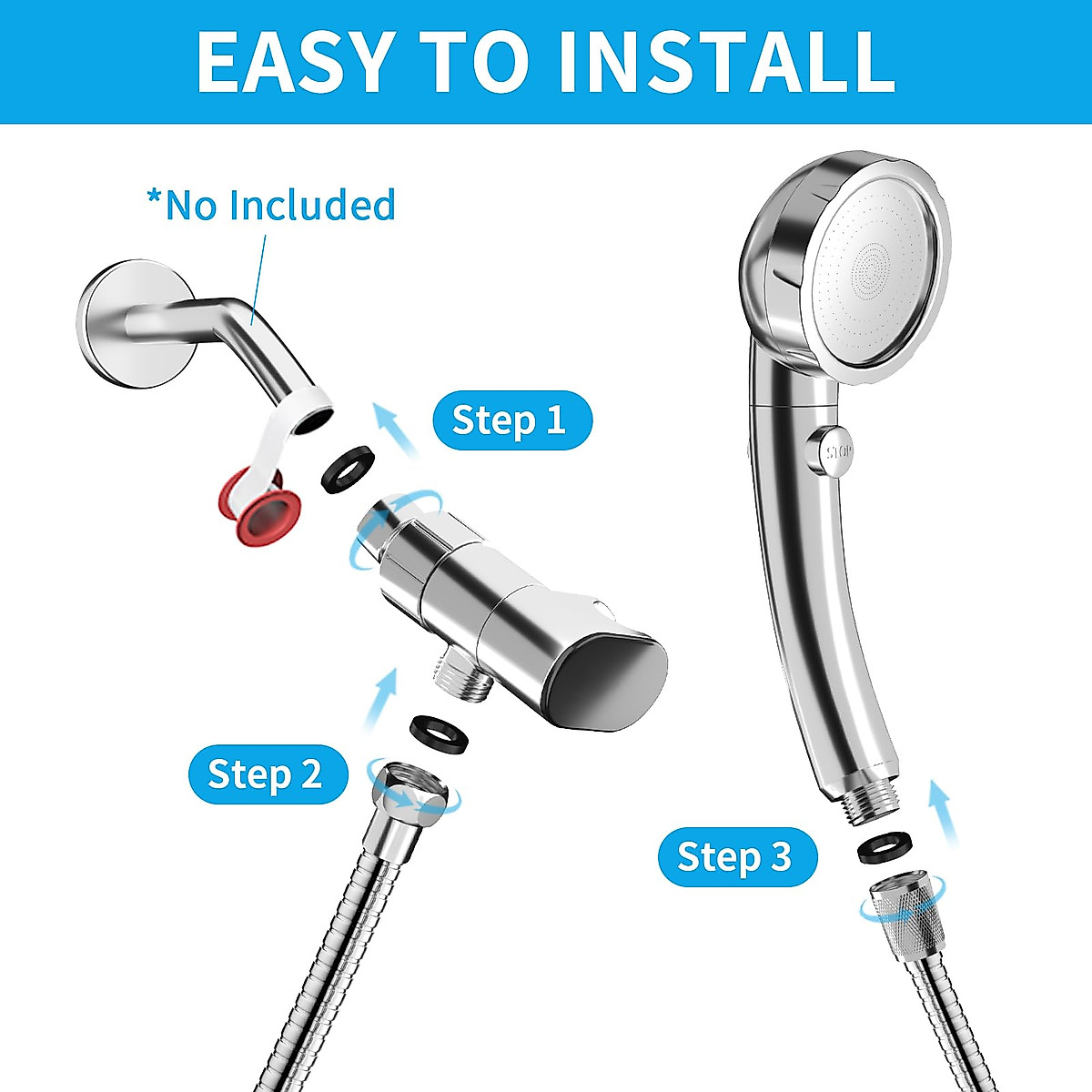 EASY TO INSTALL

*No Included

Step 1

STOP

Step 2

Step 3