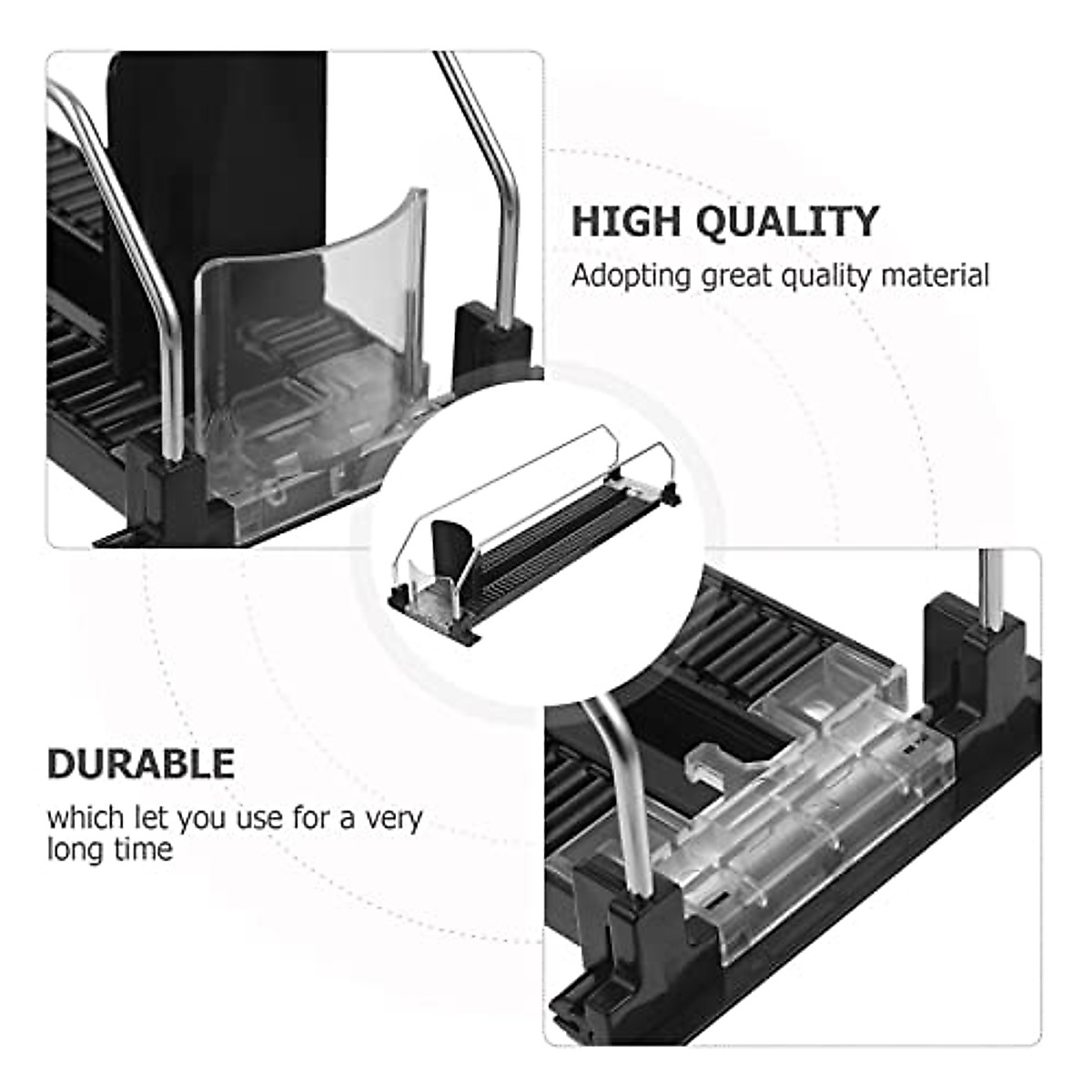 HIGH QUALITY
Adopting great quality material

DURABLE
which let you use for a very long time