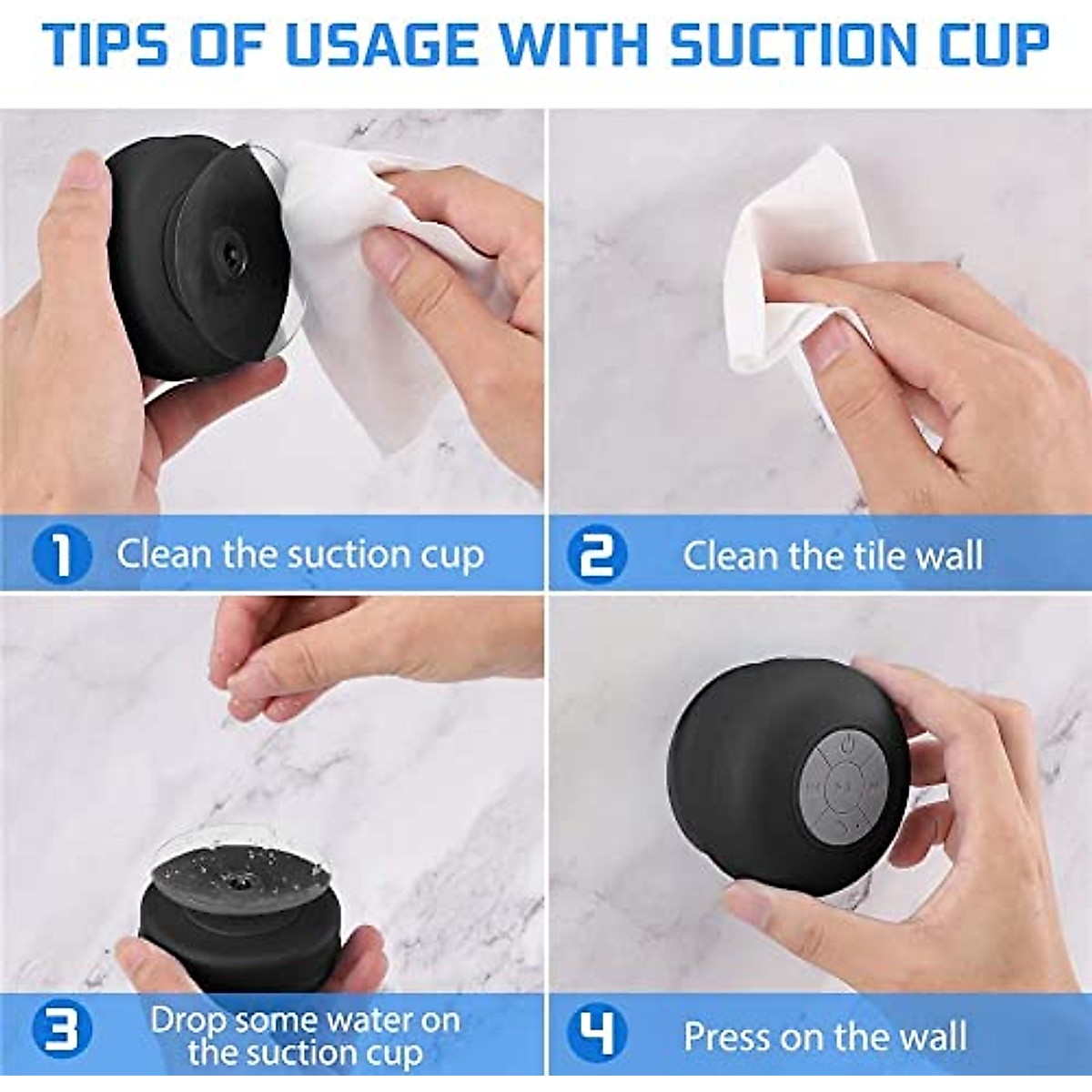 TIPS OF USAGE WITH SUCTION CUP

1 Clean the suction cup

2 Clean the tile wall

3 Drop some water on the suction cup

4 Press on the wall