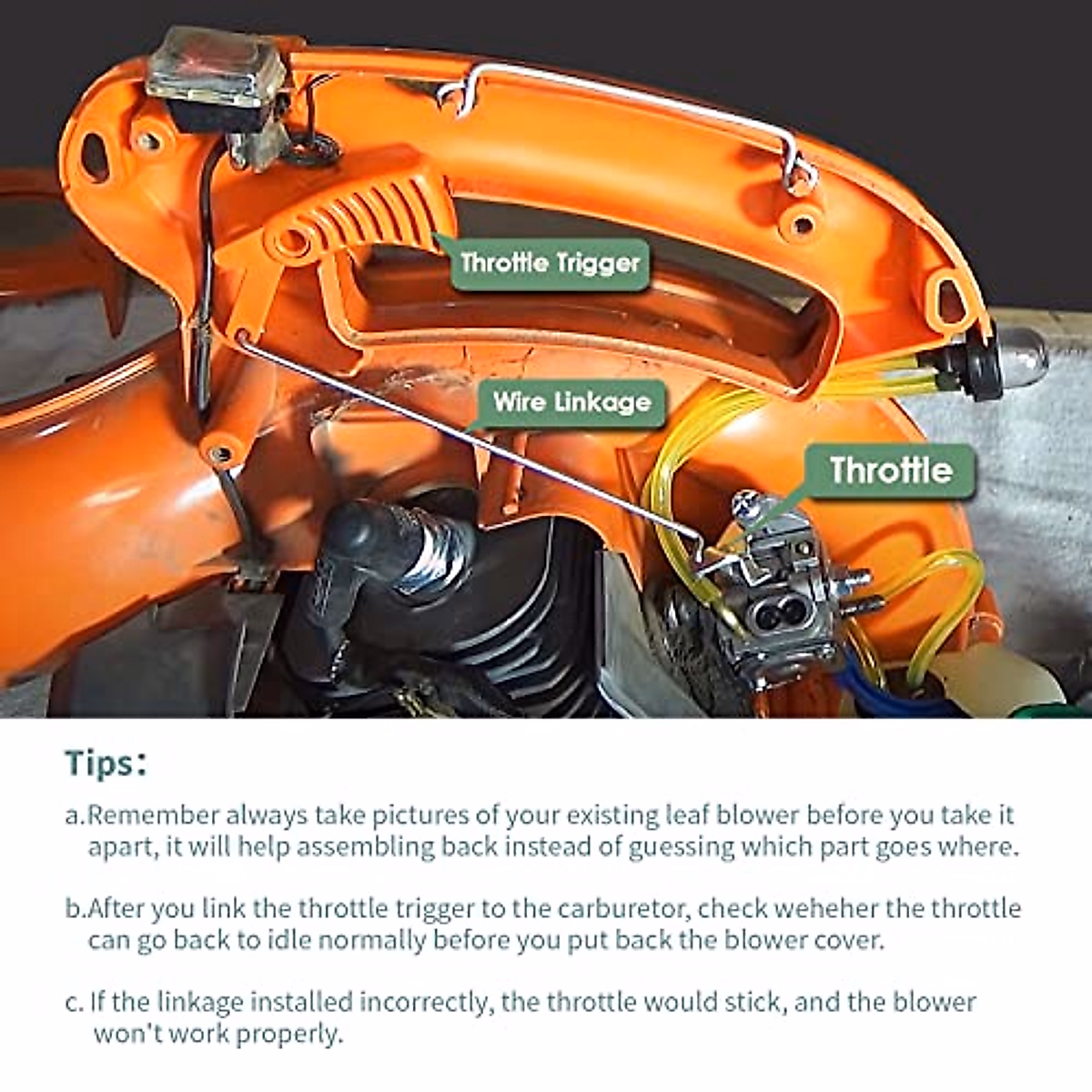 Throttle Trigger

Wire Linkage

Throttle

Tips:

a.Remember always take pictures of your existing leaf blower before you take it apart, it will help assembling back instead of guessing which part goes where.

b.After you link the throttle trigger to the carburetor, check weheher the throttle can go back to idle normally before you put back the blower cover.

c. If the linkage installed incorrectly, the throttle would stick, and the blower won't work properly.