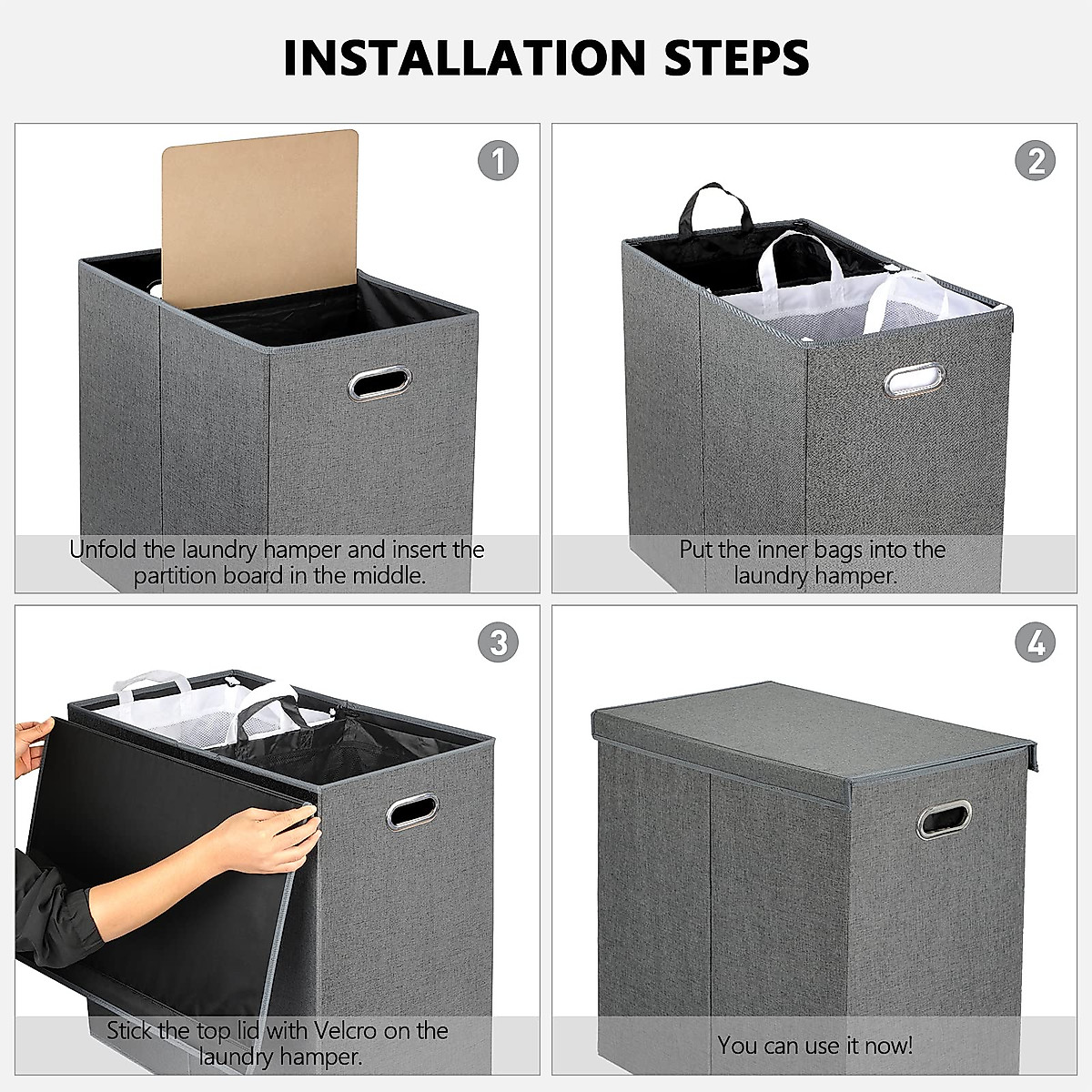 INSTALLATION STEPS

1

Unfold the laundry hamper and insert the partition board in the middle.

2

Put the inner bags into the laundry hamper.

3

Stick the top lid with Velcro on the laundry hamper.

4

You can use it now!