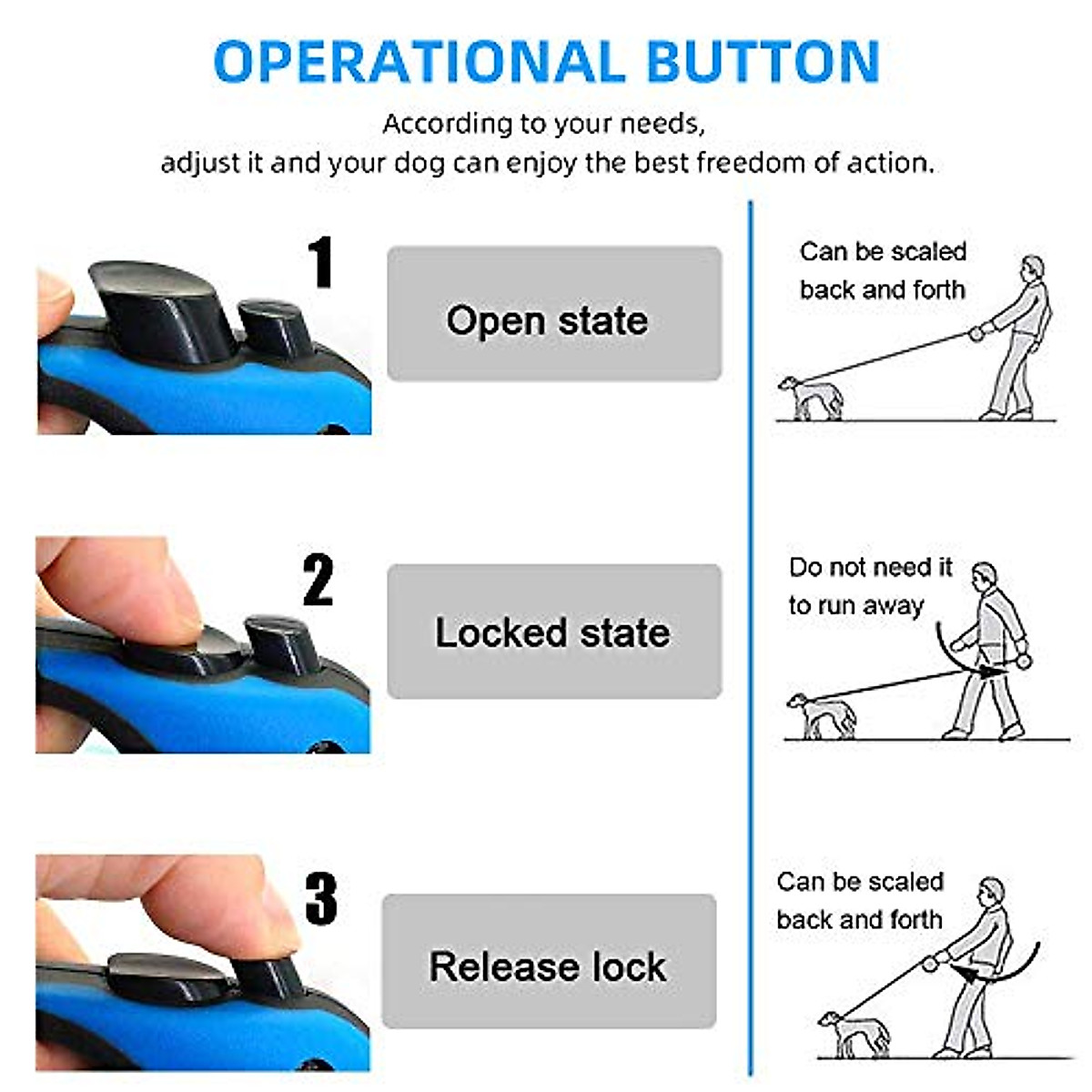 OPERATIONAL BUTTON

According to your needs, adjust it and your dog can enjoy the best freedom of action.

1

Open state

Can be scaled back and forth

2

Locked state

Do not need it to run away

3

Release lock

Can be scaled back and forth