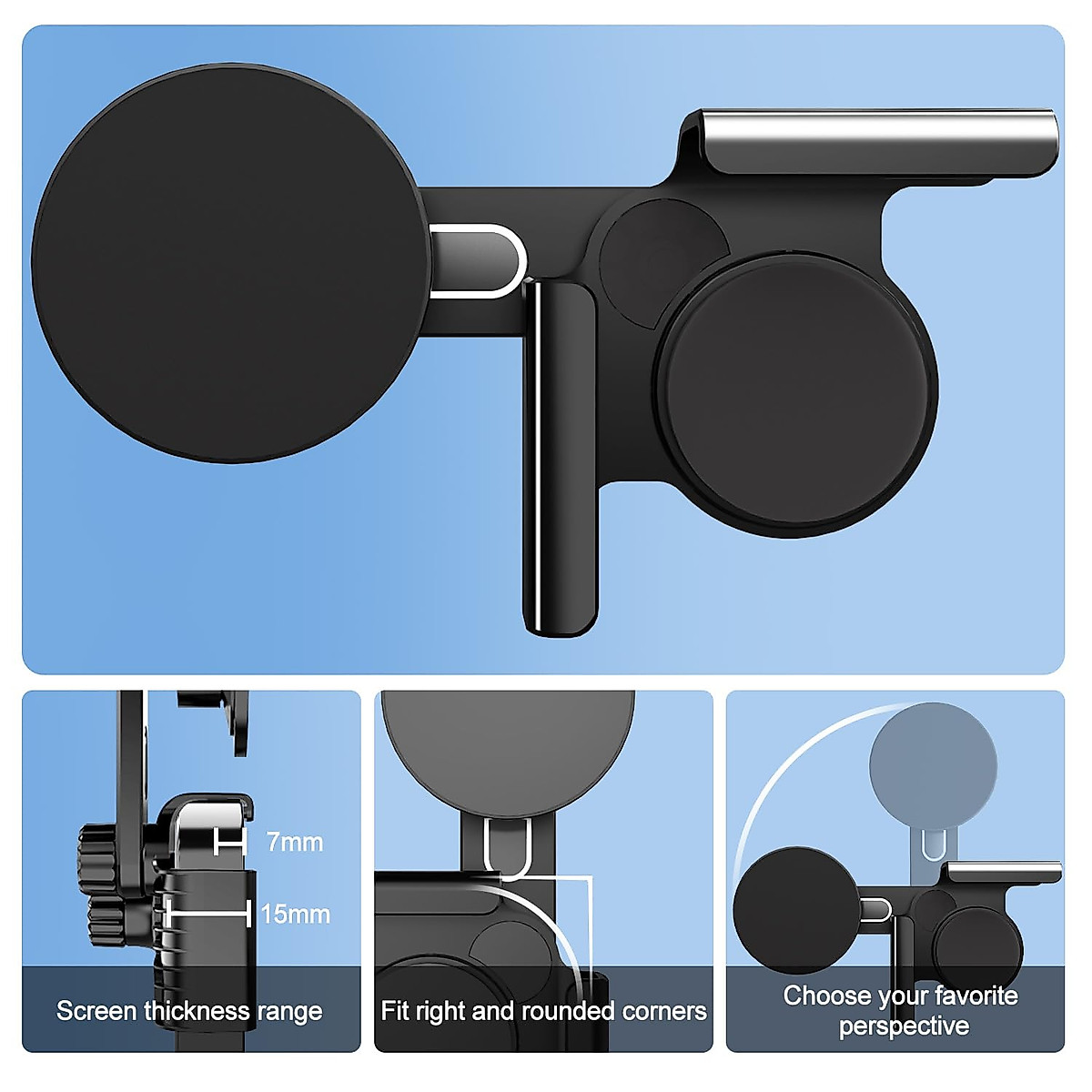 7mm
15mm
Screen thickness range

Fit right and rounded corners

Choose your favorite perspective