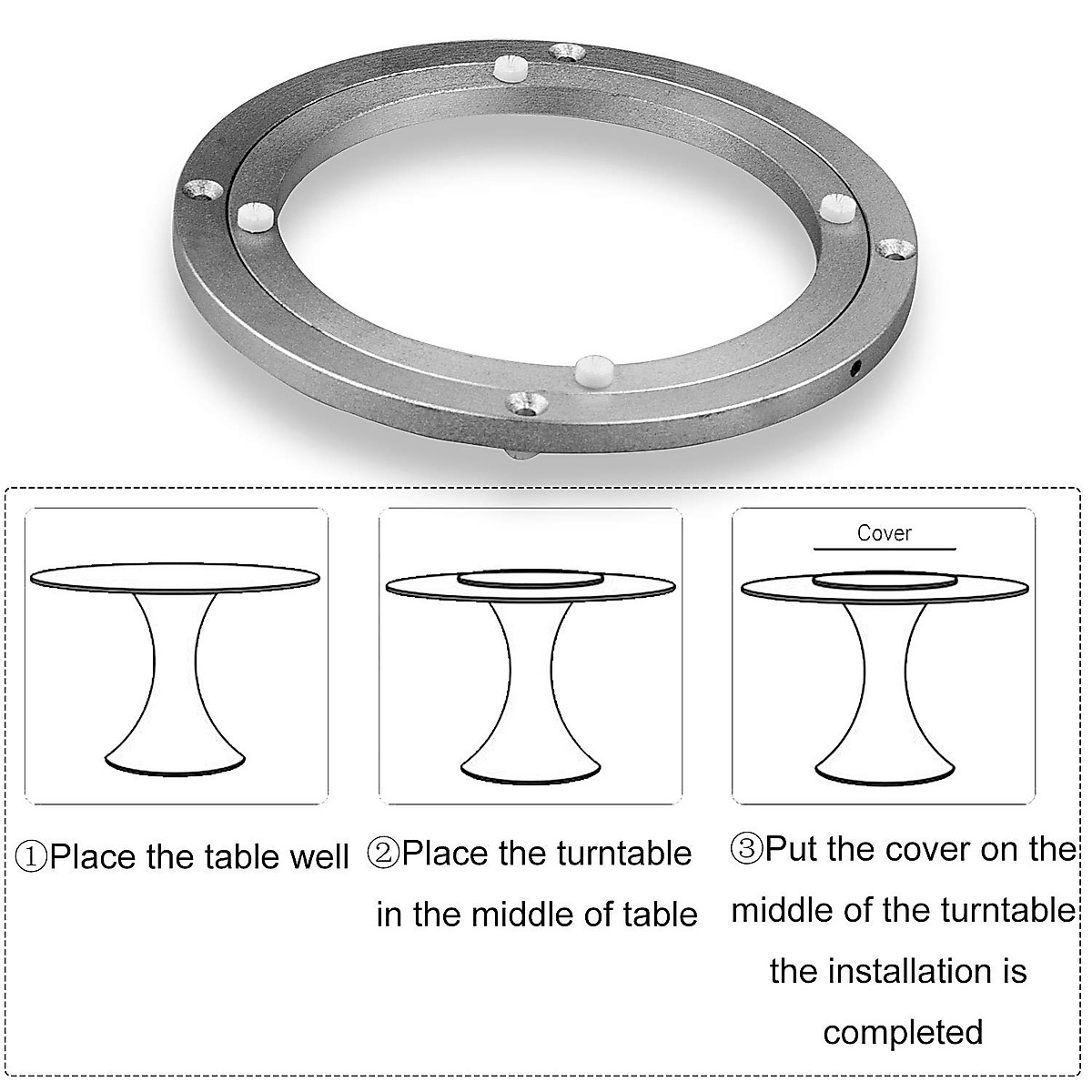 Cover

①Place the table well

②Place the turntable in the middle of table

③Put the cover on the middle of the turntable the installation is completed