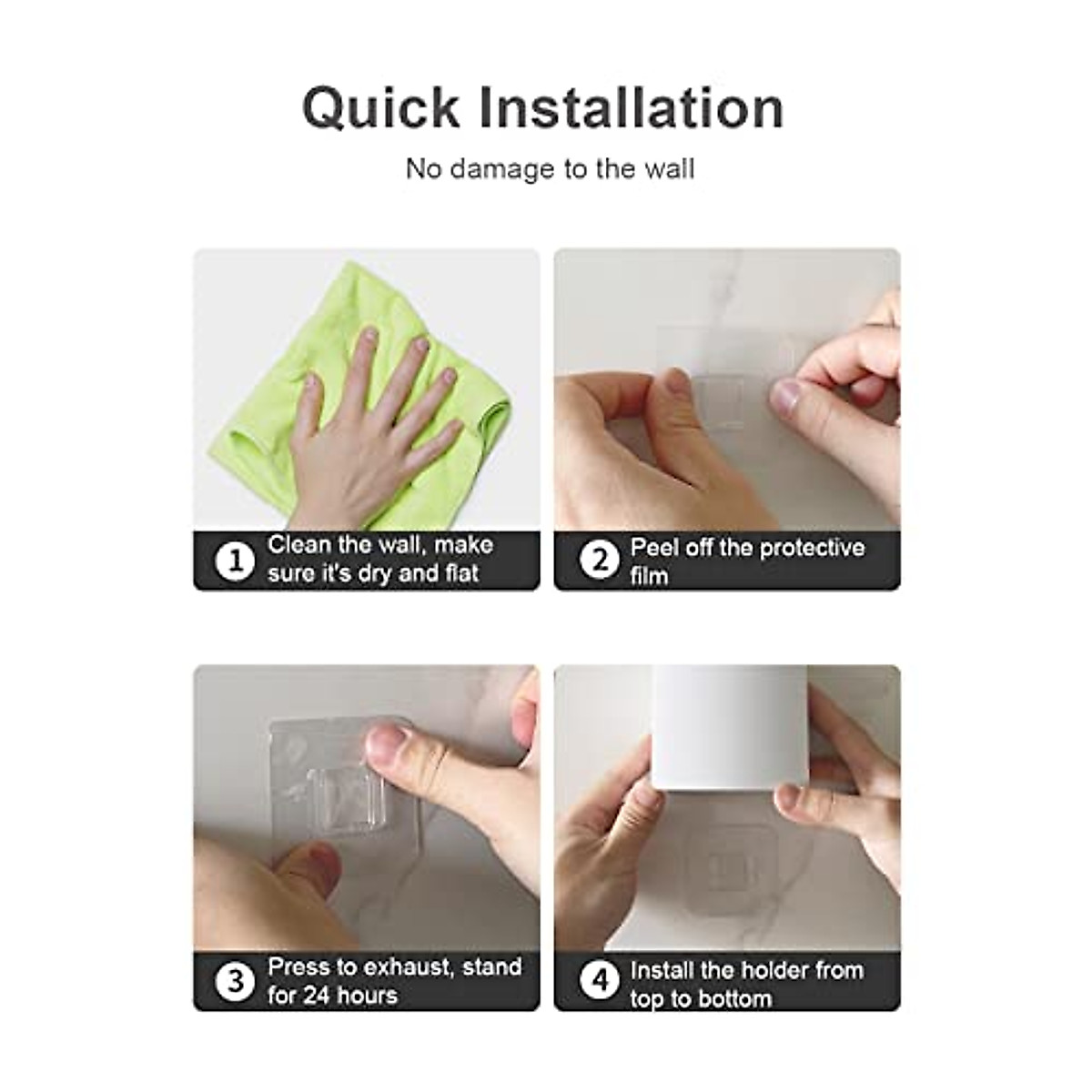 Quick Installation

No damage to the wall

1 Clean the wall, make sure it's dry and flat

2 Peel off the protective film

3 Press to exhaust, stand for 24 hours

4 Install the holder from top to bottom