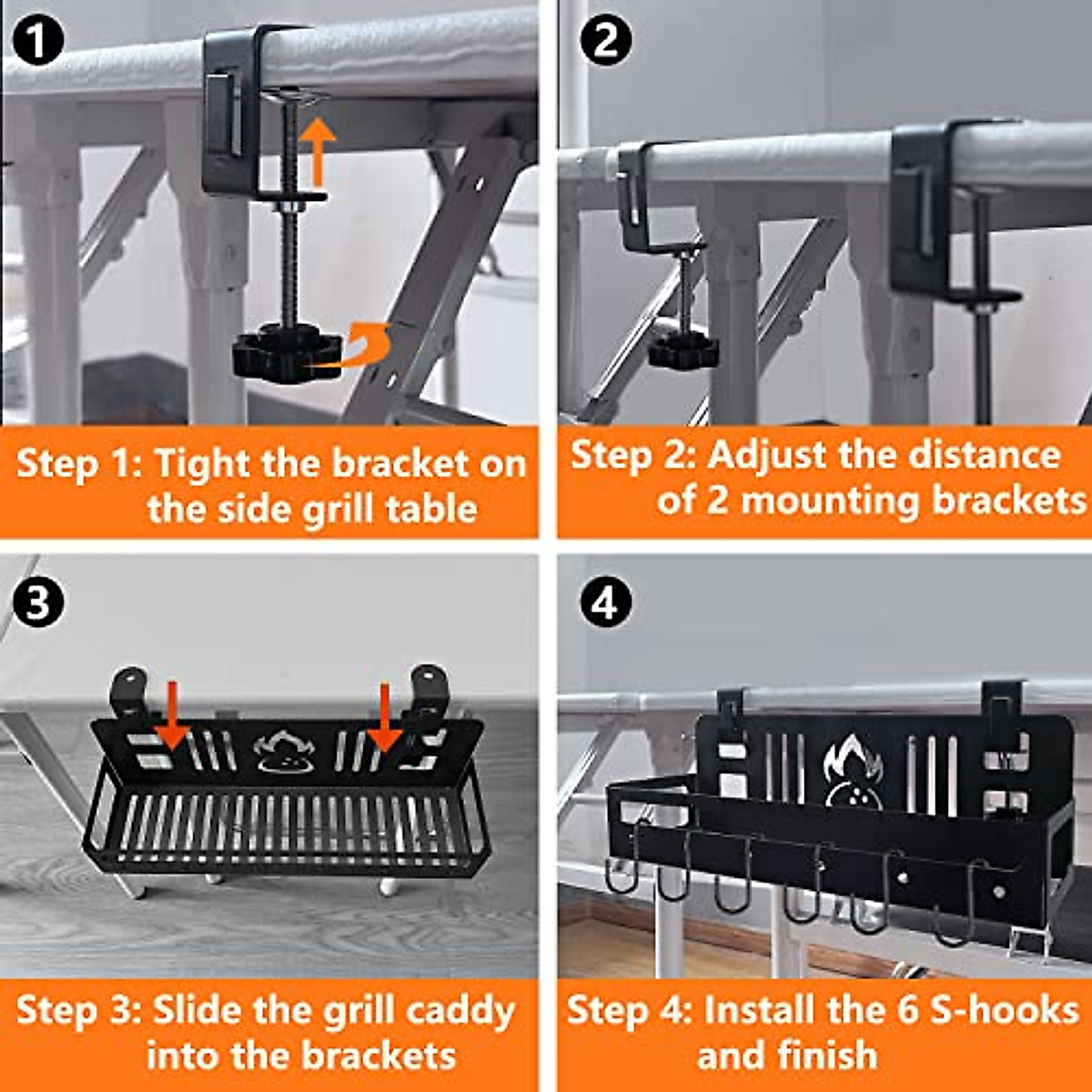 1

Step 1: Tight the bracket on the side grill table

2

Step 2: Adjust the distance of 2 mounting brackets

3

Step 3: Slide the grill caddy into the brackets

4

Step 4: Install the 6 S-hooks and finish