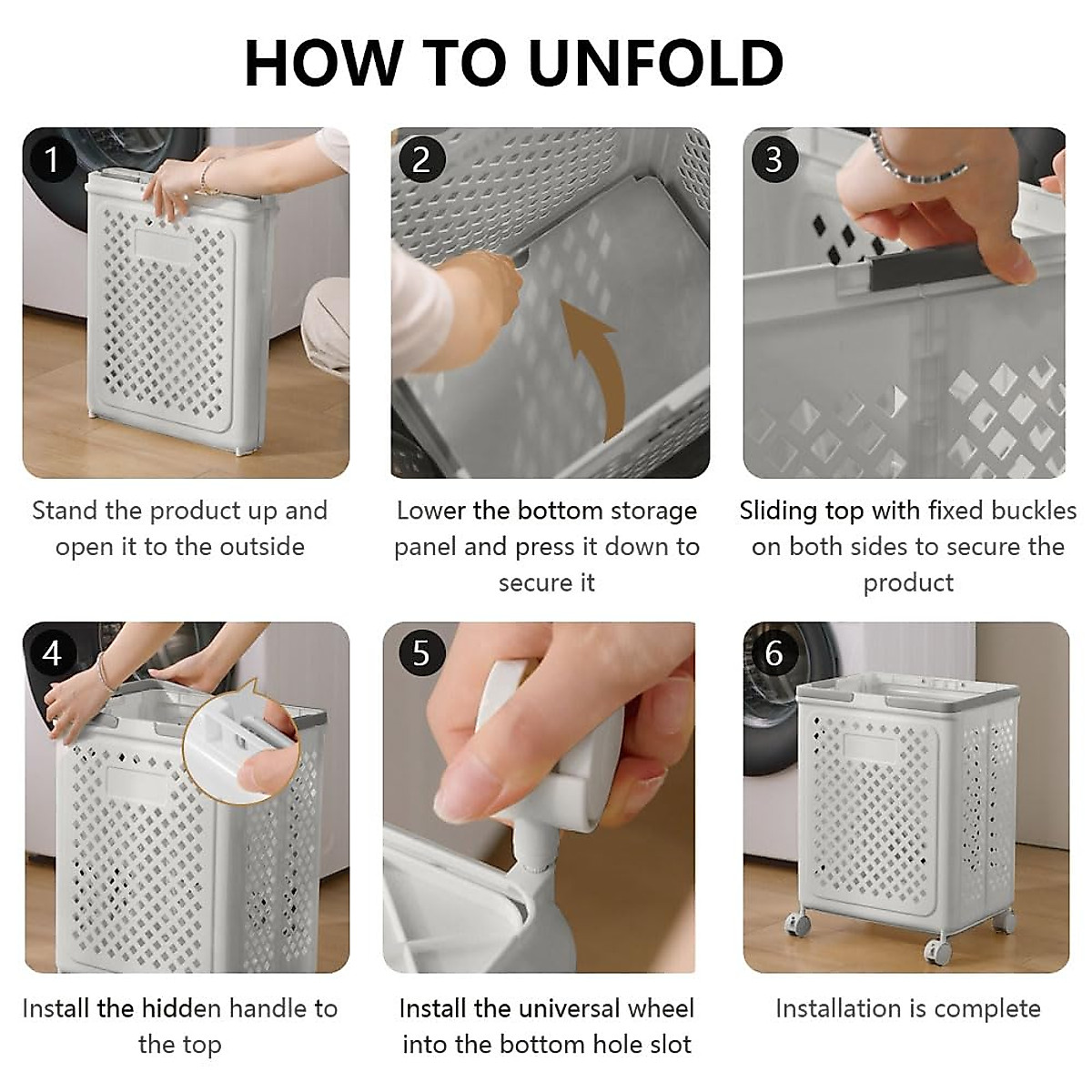 HOW TO UNFOLD

1

Stand the product up and open it to the outside

2

Lower the bottom storage panel and press it down to secure it

3

Sliding top with fixed buckles on both sides to secure the product

4

Install the hidden handle to the top

5

Install the universal wheel into the bottom hole slot

6

Installation is complete