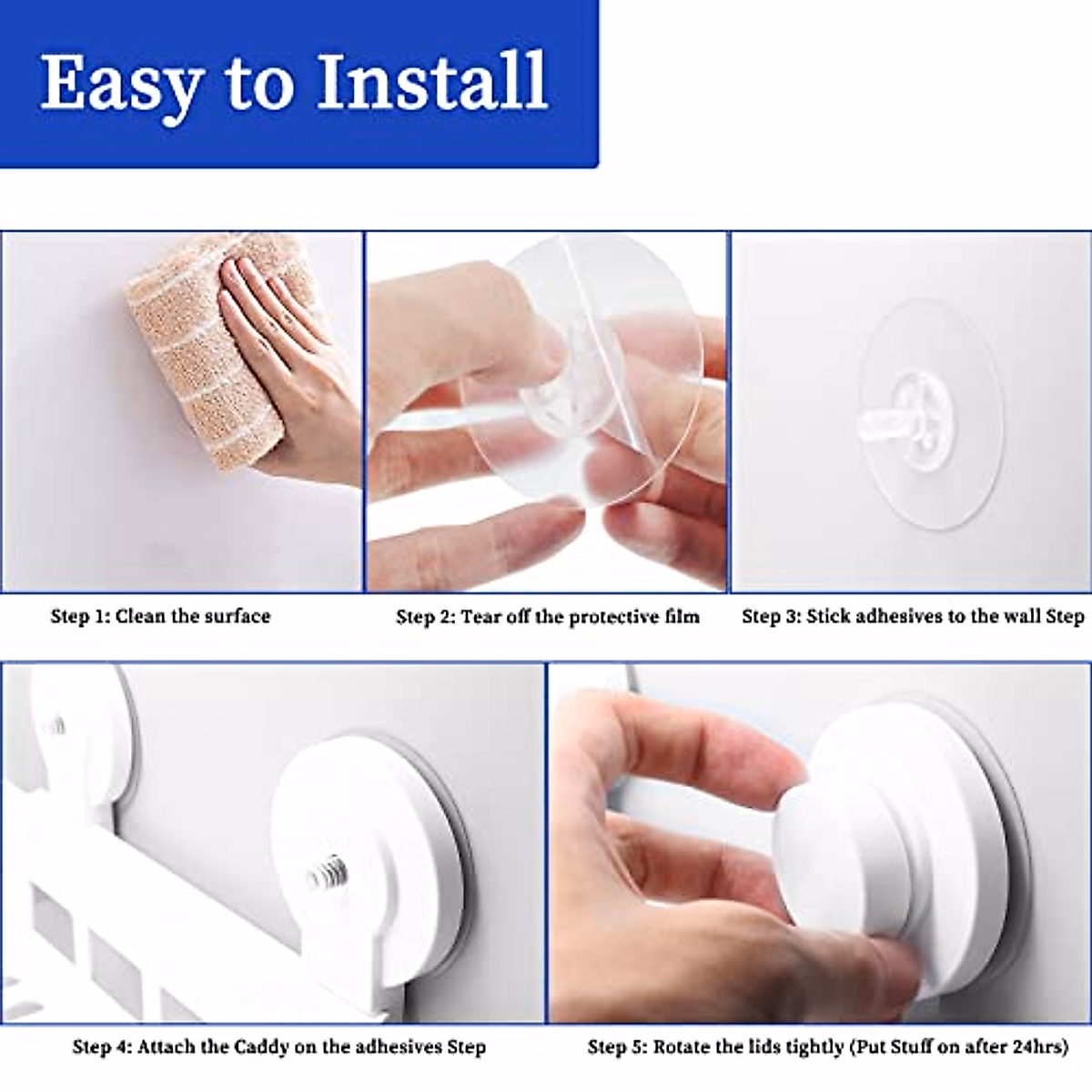 Easy to Install

Step 1: Clean the surface

Step 2: Tear off the protective film

Step 3: Stick adhesives to the wall Step

Step 4: Attach the Caddy on the adhesives Step

Step 5: Rotate the lids tightly (Put Stuff on after 24hrs)