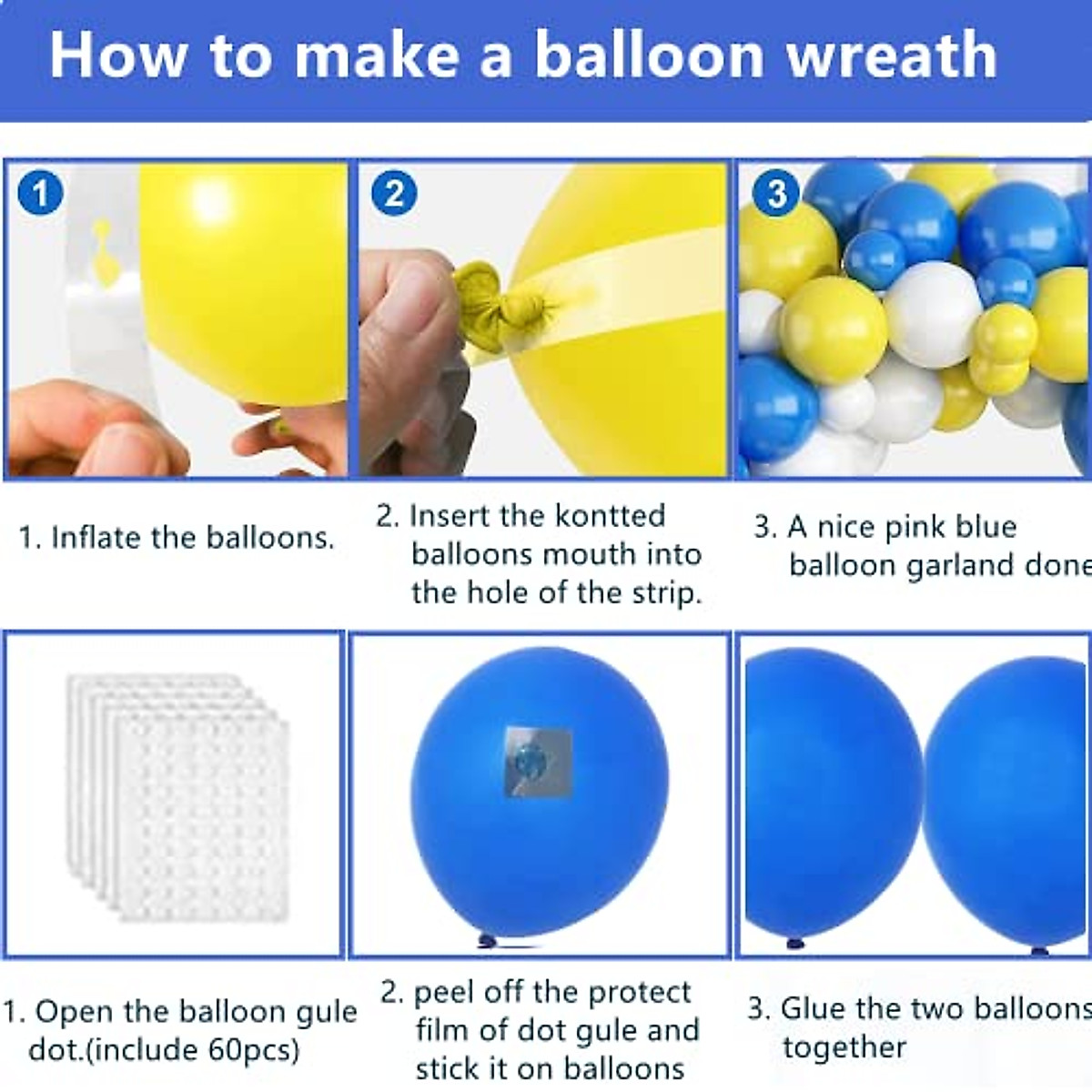 How to make a balloon wreath

1

2

3

1. Inflate the balloons.

2. Insert the kontted balloons mouth into the hole of the strip.

3. A nice pink blue balloon garland done

1. Open the balloon gule dot.(include 60pcs)

2. peel off the protect film of dot gule and stick it on balloons

3. Glue the two balloons together