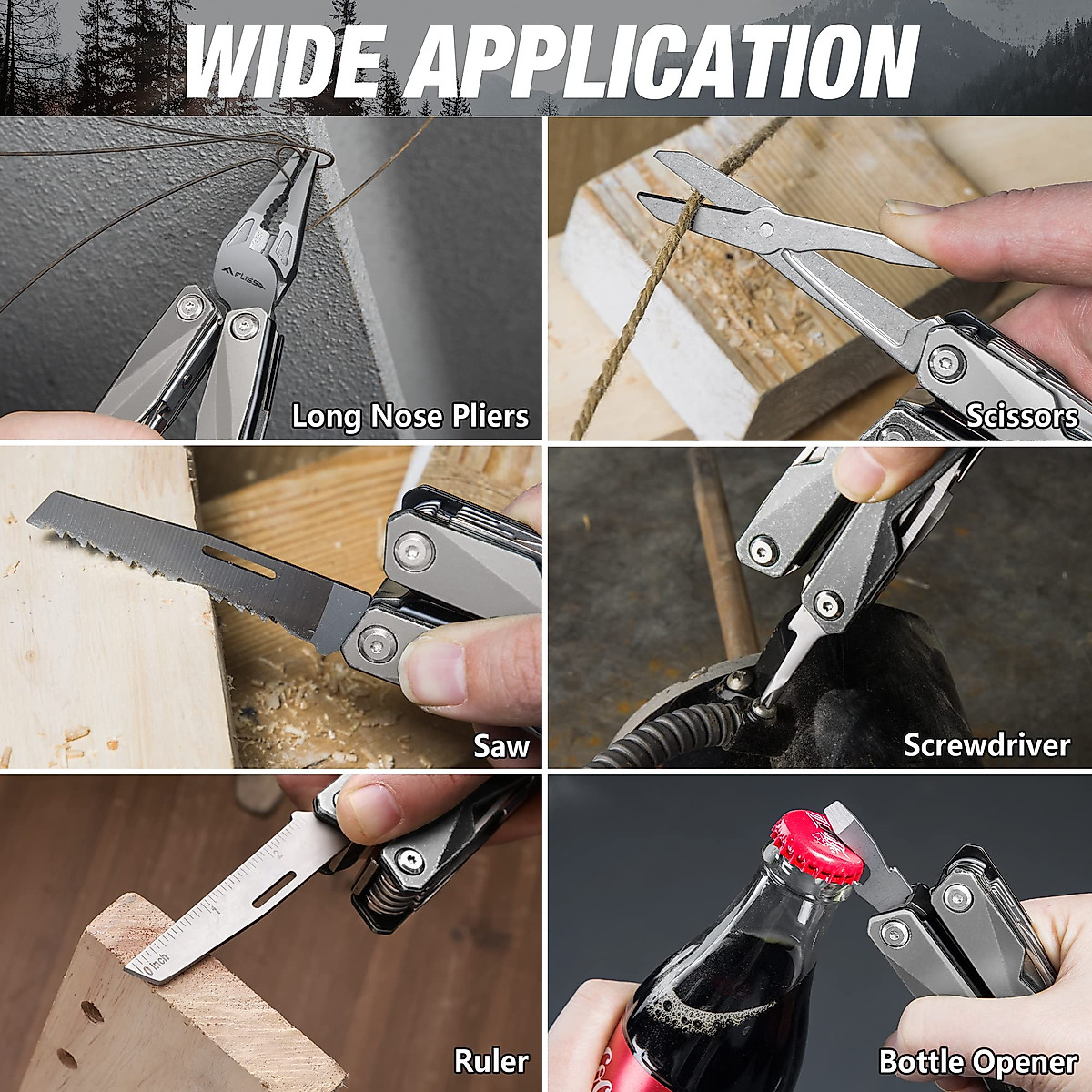 WIDE APPLICATION

FLISSA

Long Nose Pliers

Scissors

Saw

Screwdriver

0 inch 1 2

Ruler

Bottle Opener