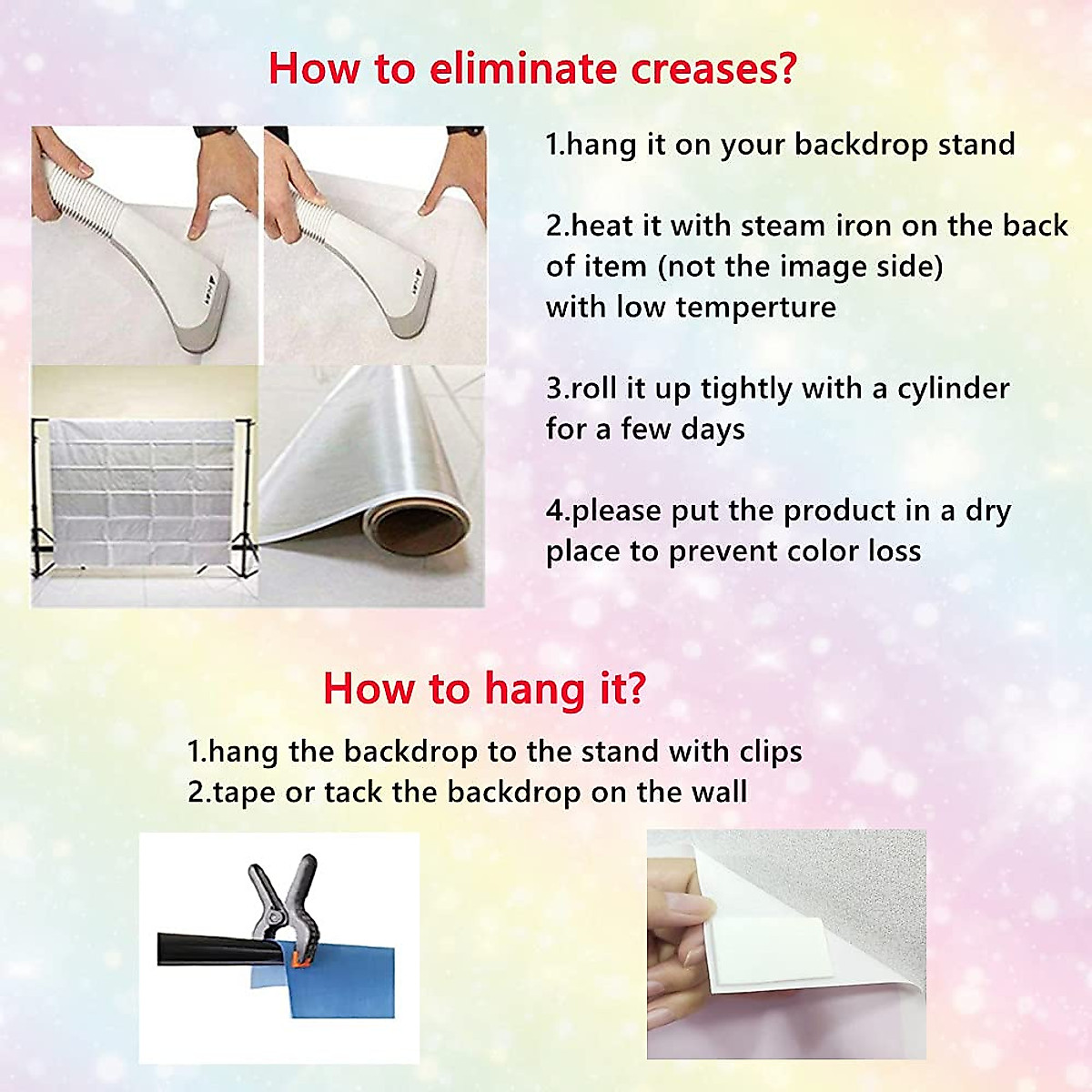 How to eliminate creases?

1.hang it on your backdrop stand

2.heat it with steam iron on the back of item (not the image side) with low temperture

3.roll it up tightly with a cylinder for a few days

4.please put the product in a dry place to prevent color loss

How to hang it?

1.hang the backdrop to the stand with clips
2.tape or tack the backdrop on the wall