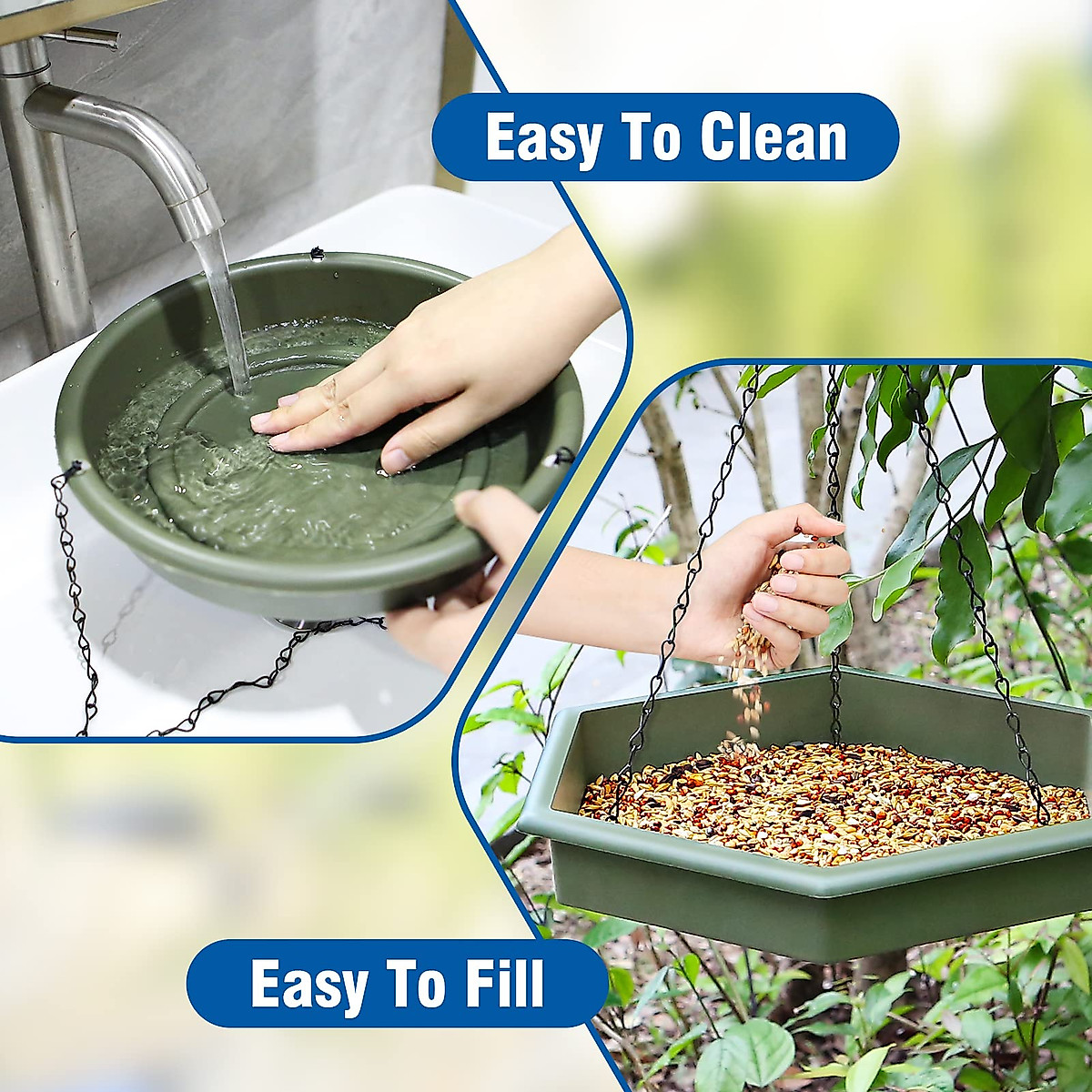 Easy To Clean

Easy To Fill