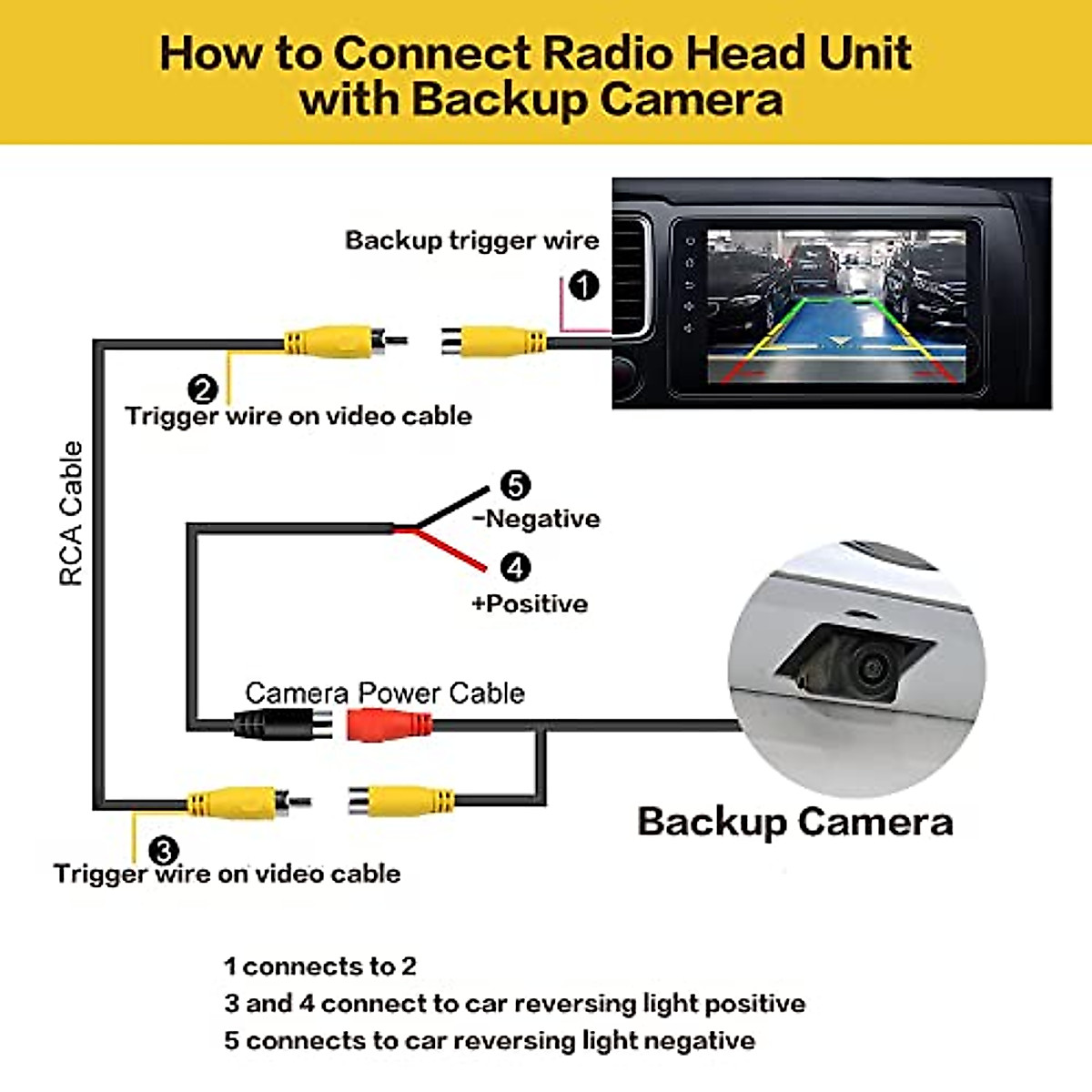 How to Connect Radio Head Unit with Backup Camera

Backup trigger wire
1

2
Trigger wire on video cable

RCA Cable

5
-Negative

4
+Positive

Camera Power Cable

Backup Camera

3
Trigger wire on video cable

1 connects to 2
3 and 4 connect to car reversing light positive
5 connects to car reversing light negative