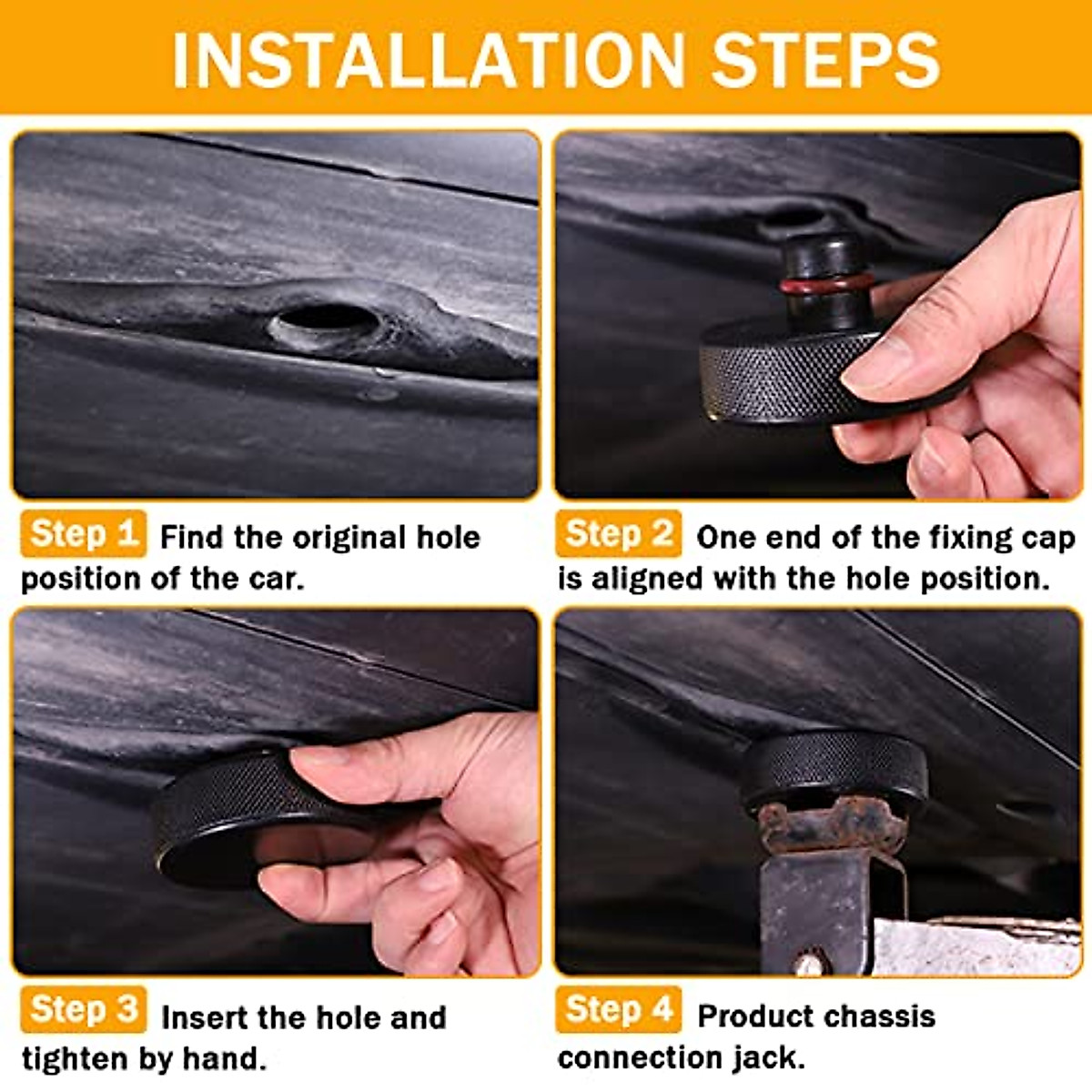 INSTALLATION STEPS

Step 1 Find the original hole position of the car.

Step 2 One end of the fixing cap is aligned with the hole position.

Step 3 Insert the hole and tighten by hand.

Step 4 Product chassis connection jack.