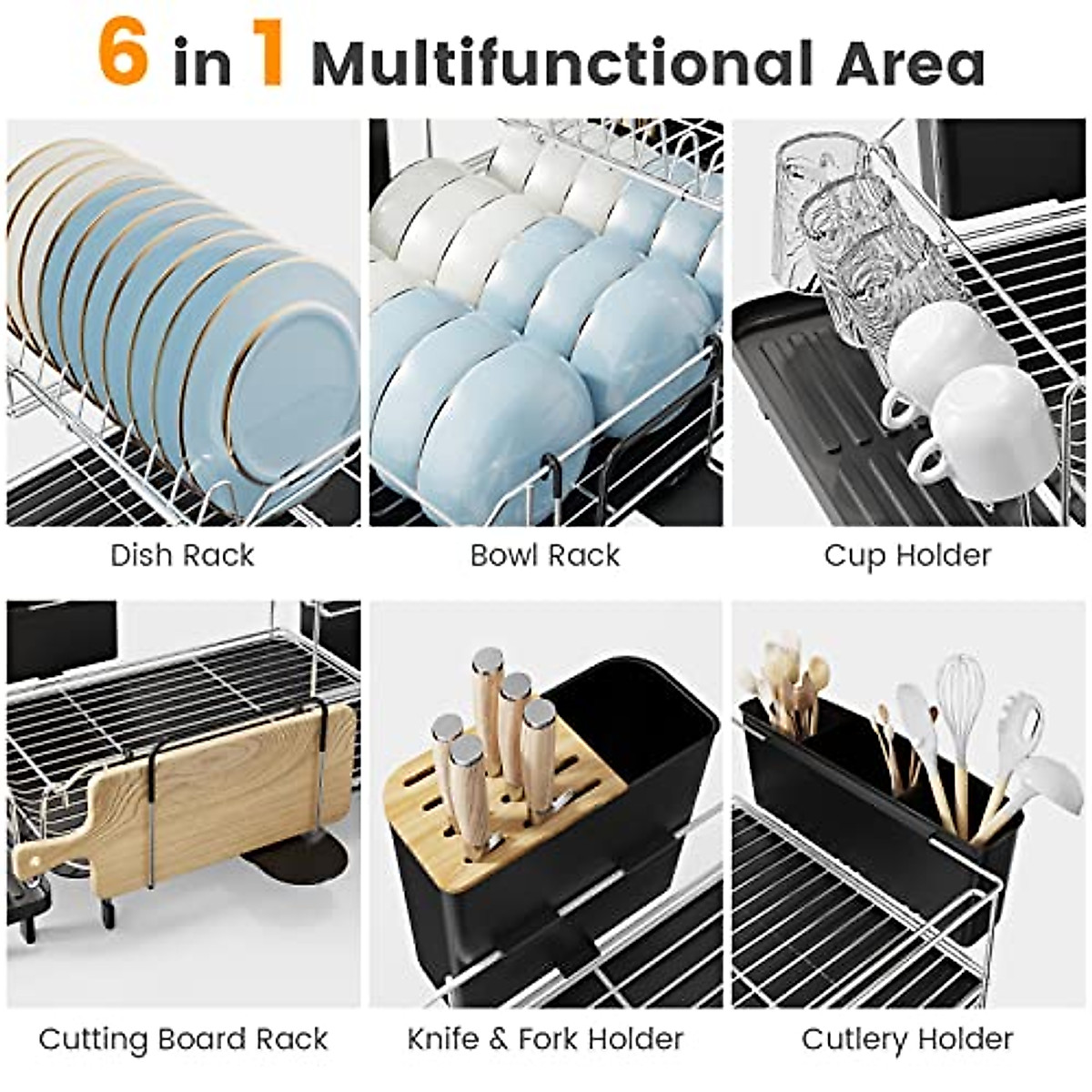 6 in 1 Multifunctional Area

Dish Rack

Bowl Rack

Cup Holder

Cutting Board Rack

Knife & Fork Holder

Cutlery Holder