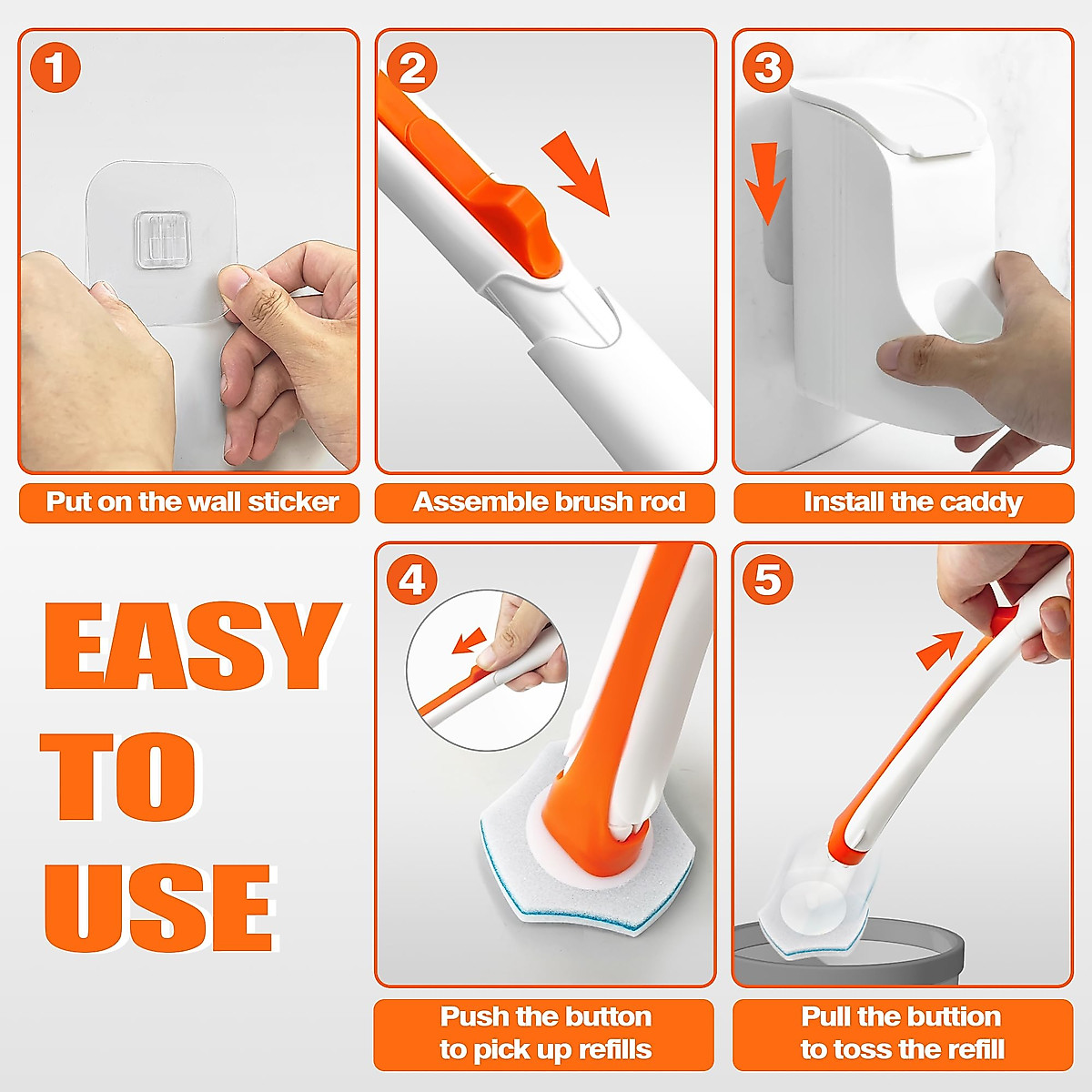 1

Put on the wall sticker

2

Assemble brush rod

3

Install the caddy

EASY TO USE

4

Push the button to pick up refills

5

Pull the buttion to toss the refill