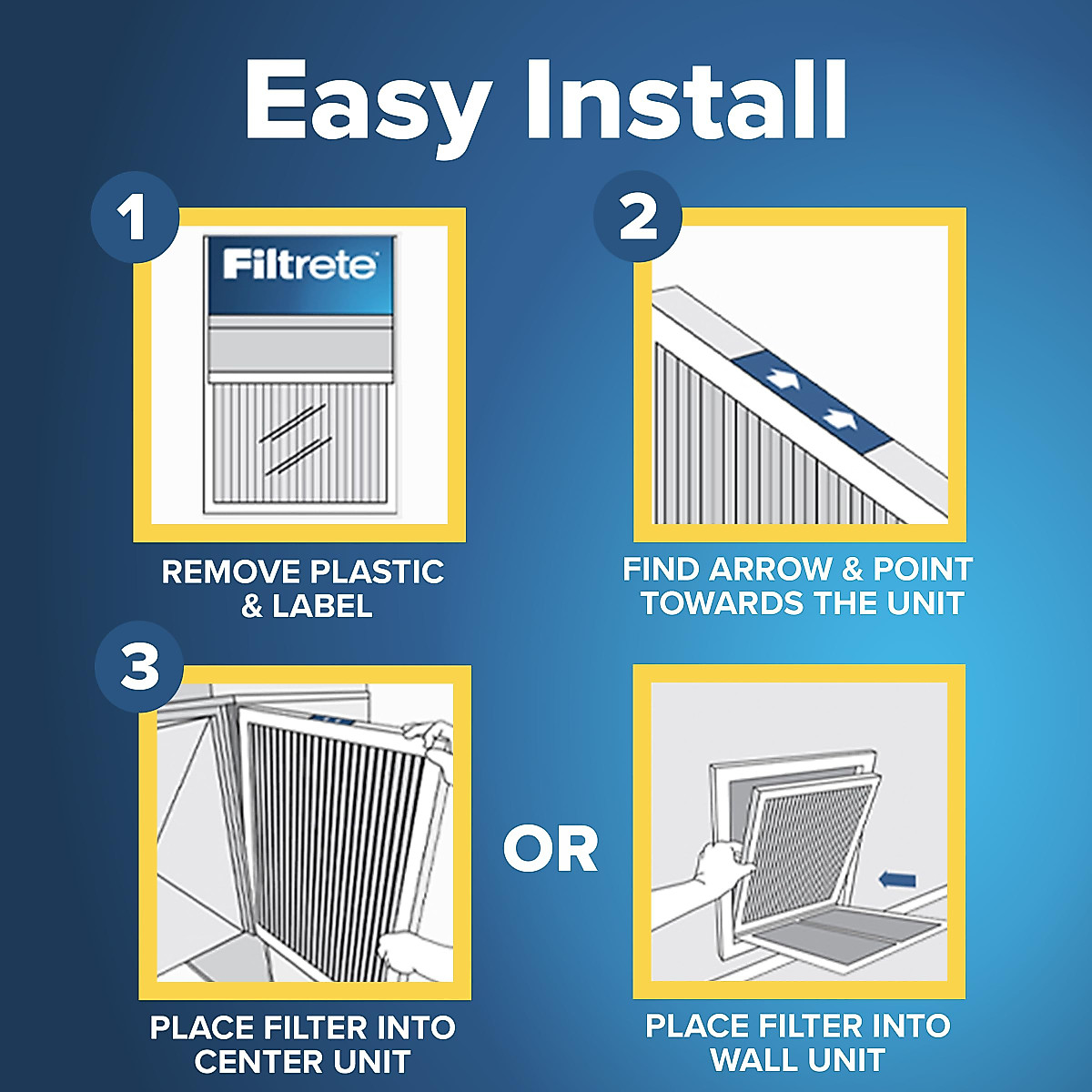 Easy Install

1

Filtrete

REMOVE PLASTIC & LABEL

2

FIND ARROW & POINT TOWARDS THE UNIT

3

PLACE FILTER INTO CENTER UNIT

OR

PLACE FILTER INTO WALL UNIT