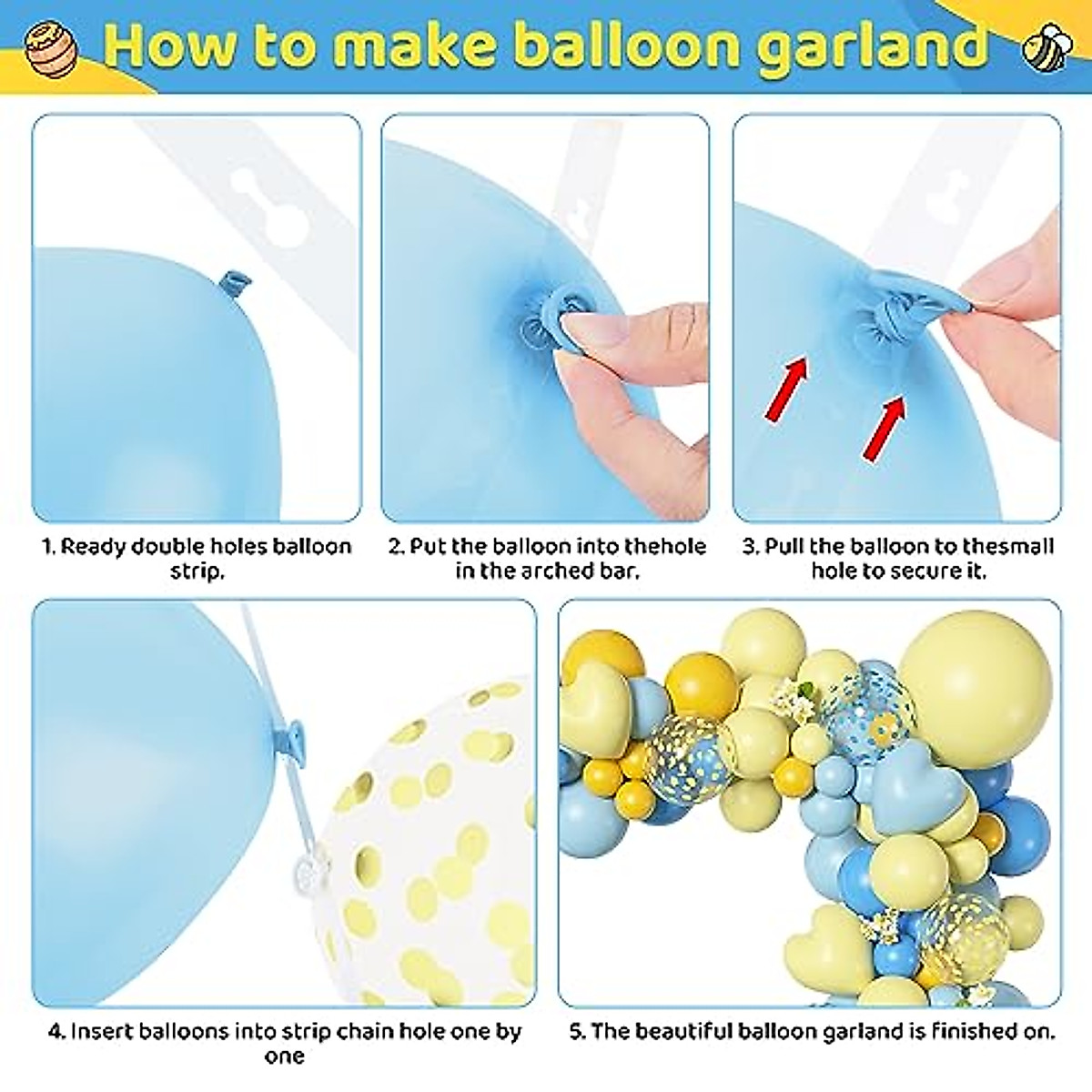 How to make balloon garland

1. Ready double holes balloon strip.

2. Put the balloon into thehole in the arched bar.

3. Pull the balloon to thesmall hole to secure it.

4. Insert balloons into strip chain hole one by one

5. The beautiful balloon garland is finished on.