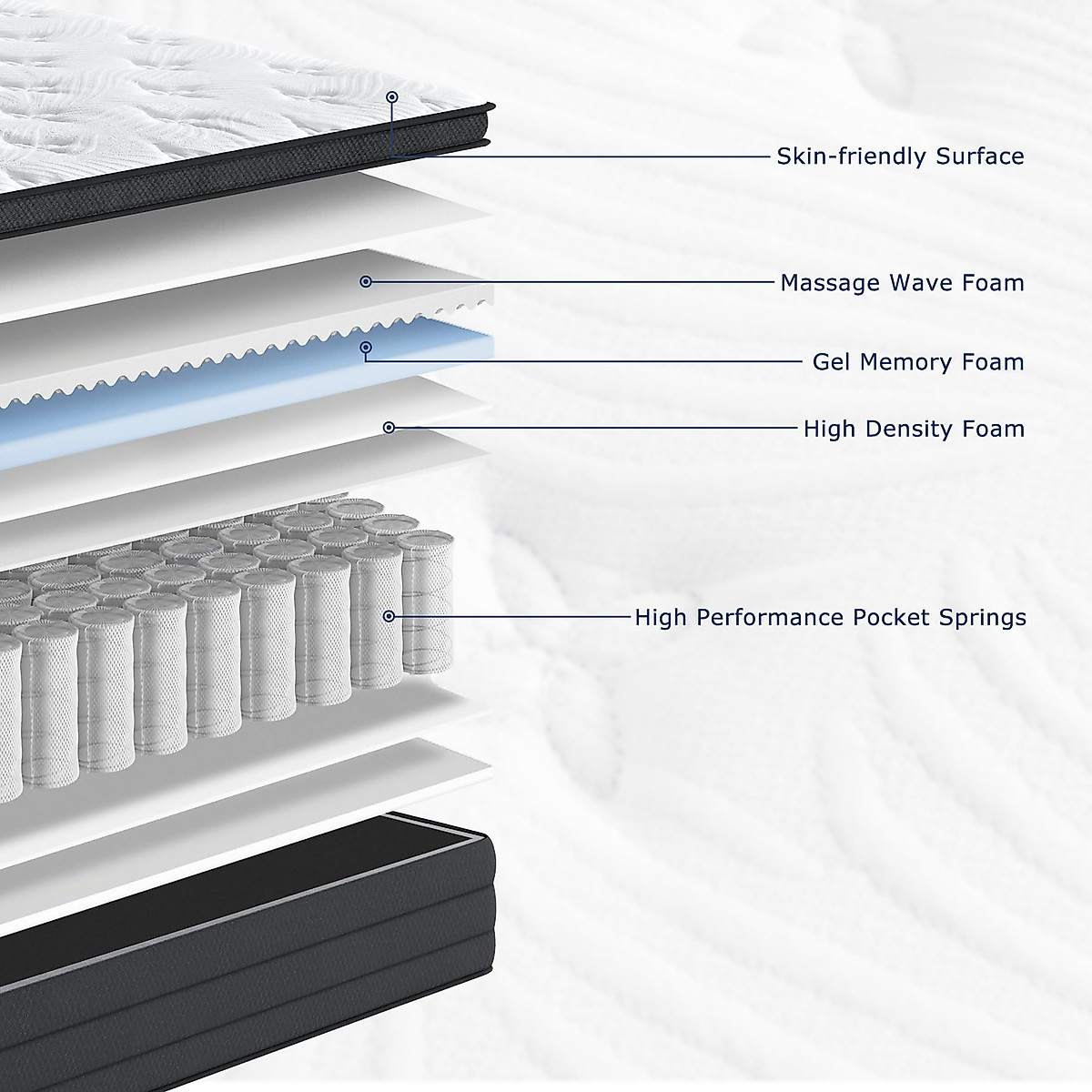 Skin-friendly Surface

Massage Wave Foam

Gel Memory Foam

High Density Foam

High Performance Pocket Springs