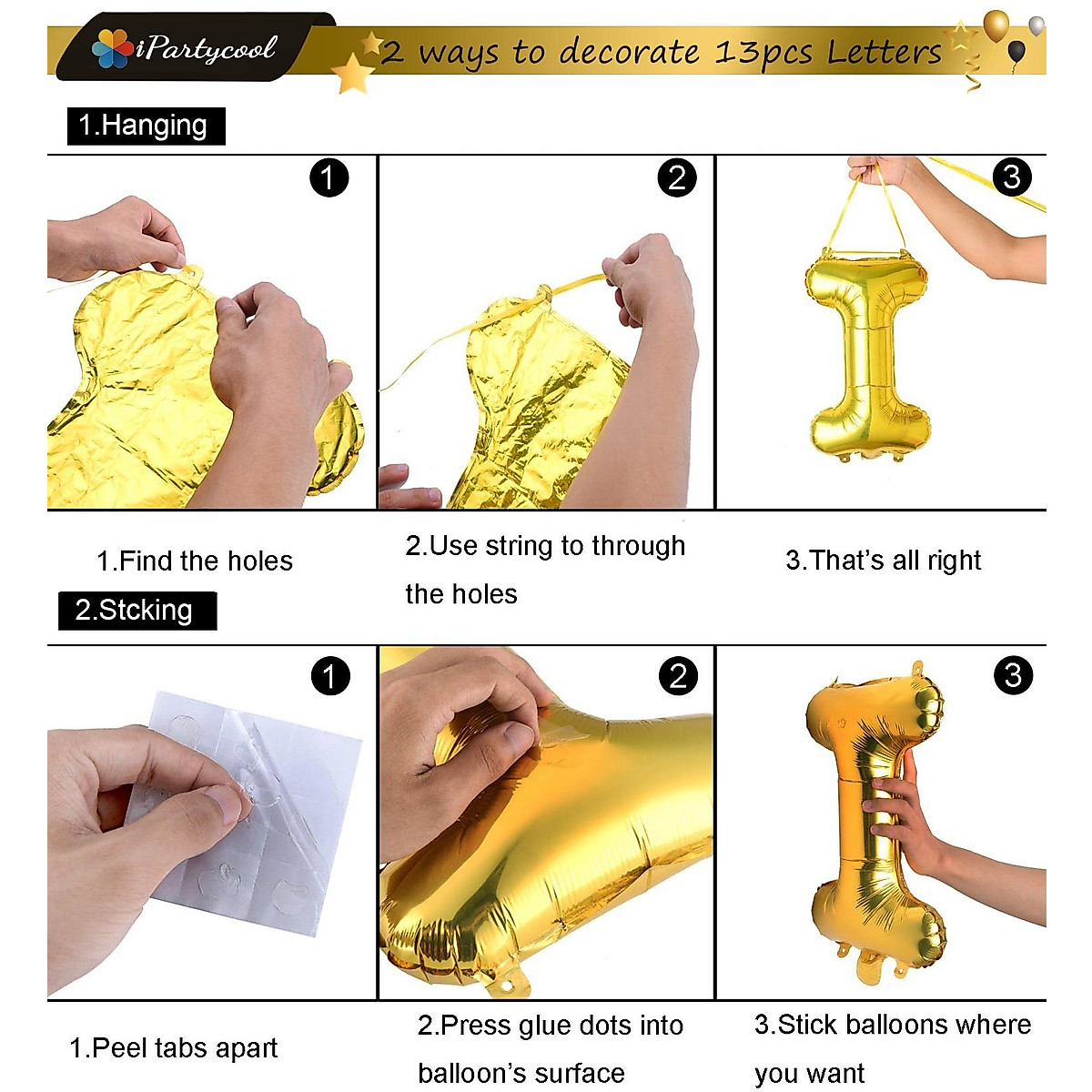 iPartycool

2 ways to decorate 13pcs Letters

1.Hanging

1

2

3

1.Find the holes

2.Use string to through the holes

3.That's all right

2.Stcking

1

2

3

1.Peel tabs apart

2.Press glue dots into balloon's surface

3.Stick balloons where you want