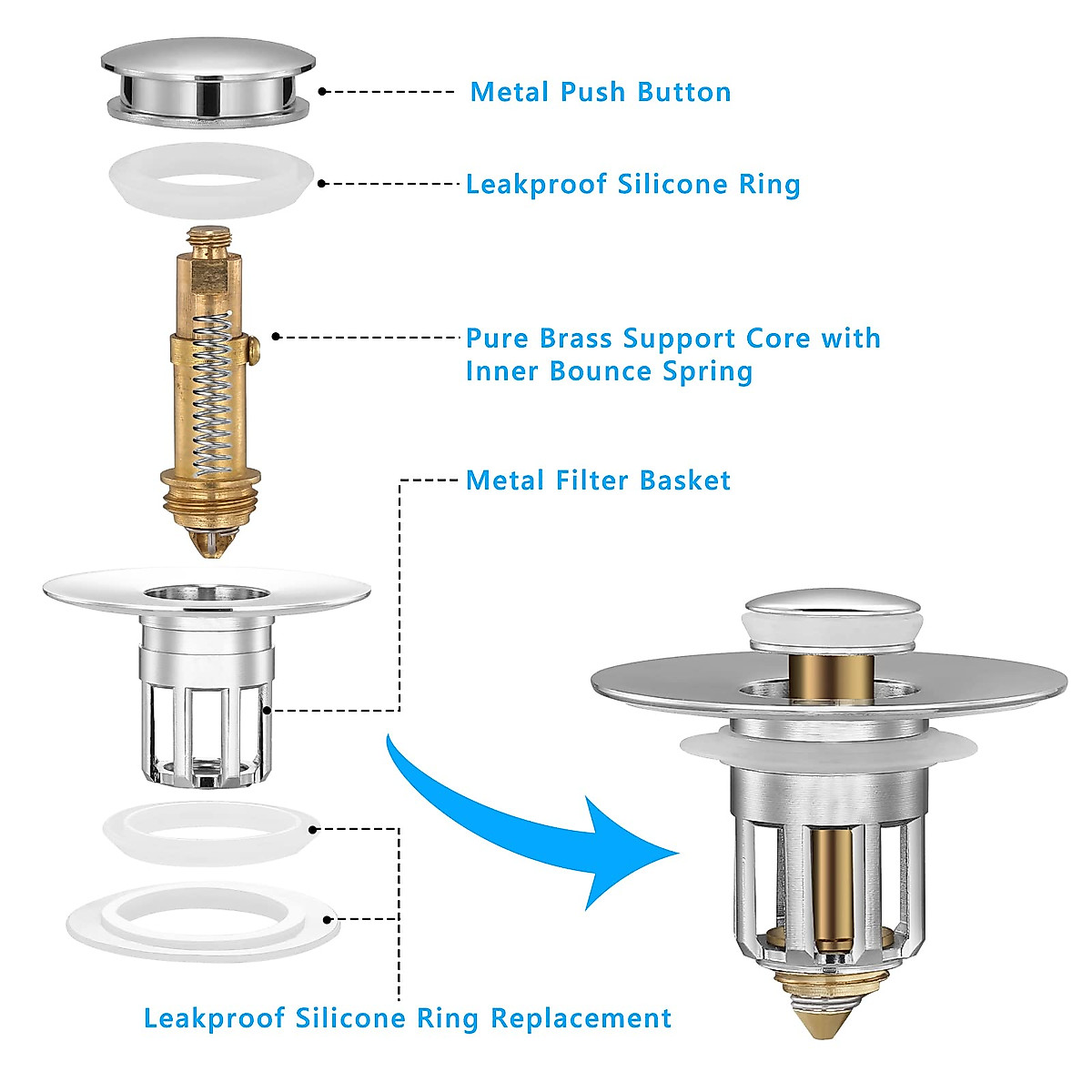 Metal Push Button

Leakproof Silicone Ring

Pure Brass Support Core with Inner Bounce Spring

Metal Filter Basket

Leakproof Silicone Ring Replacement