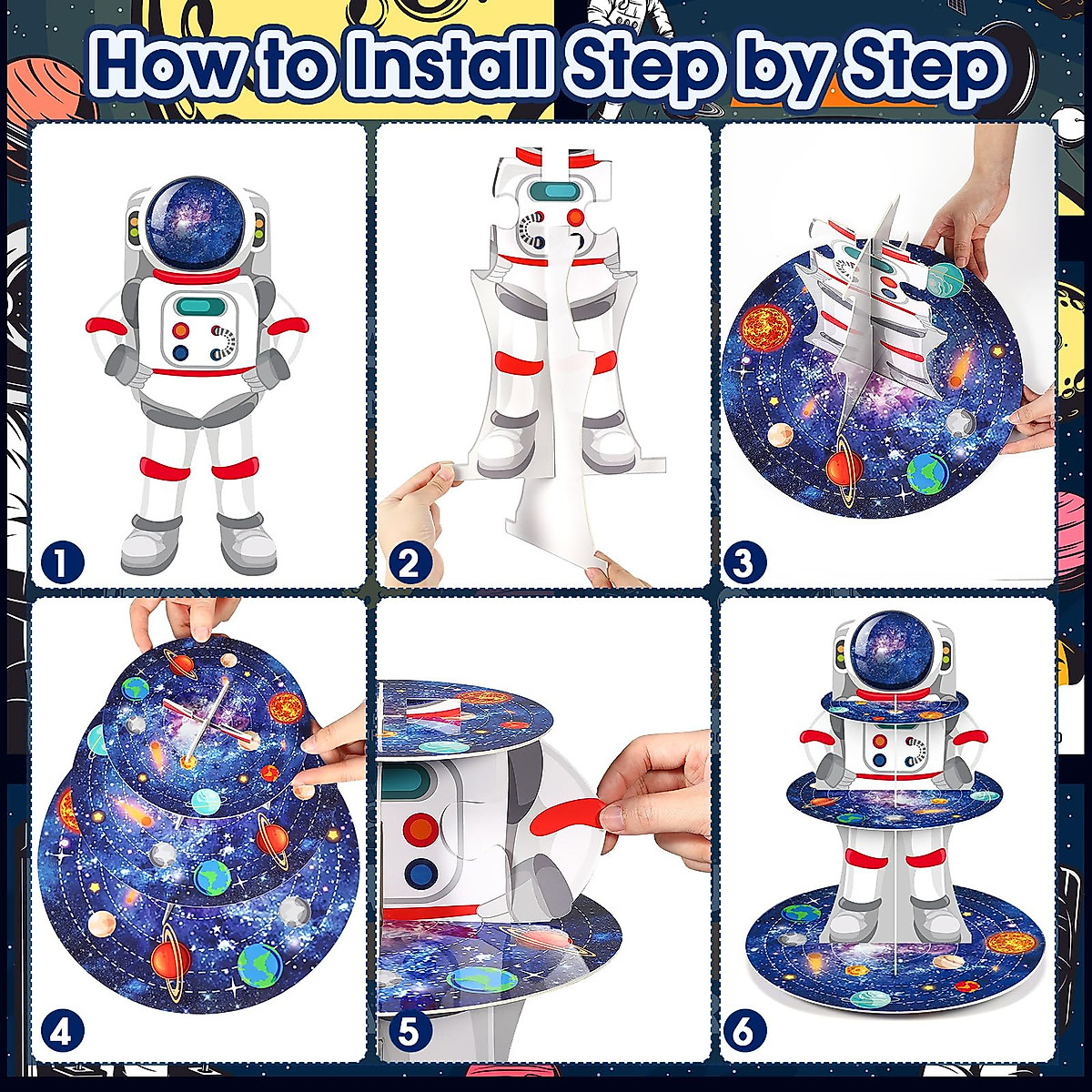 How to Install Step by Step

1

2

3

4

5

6