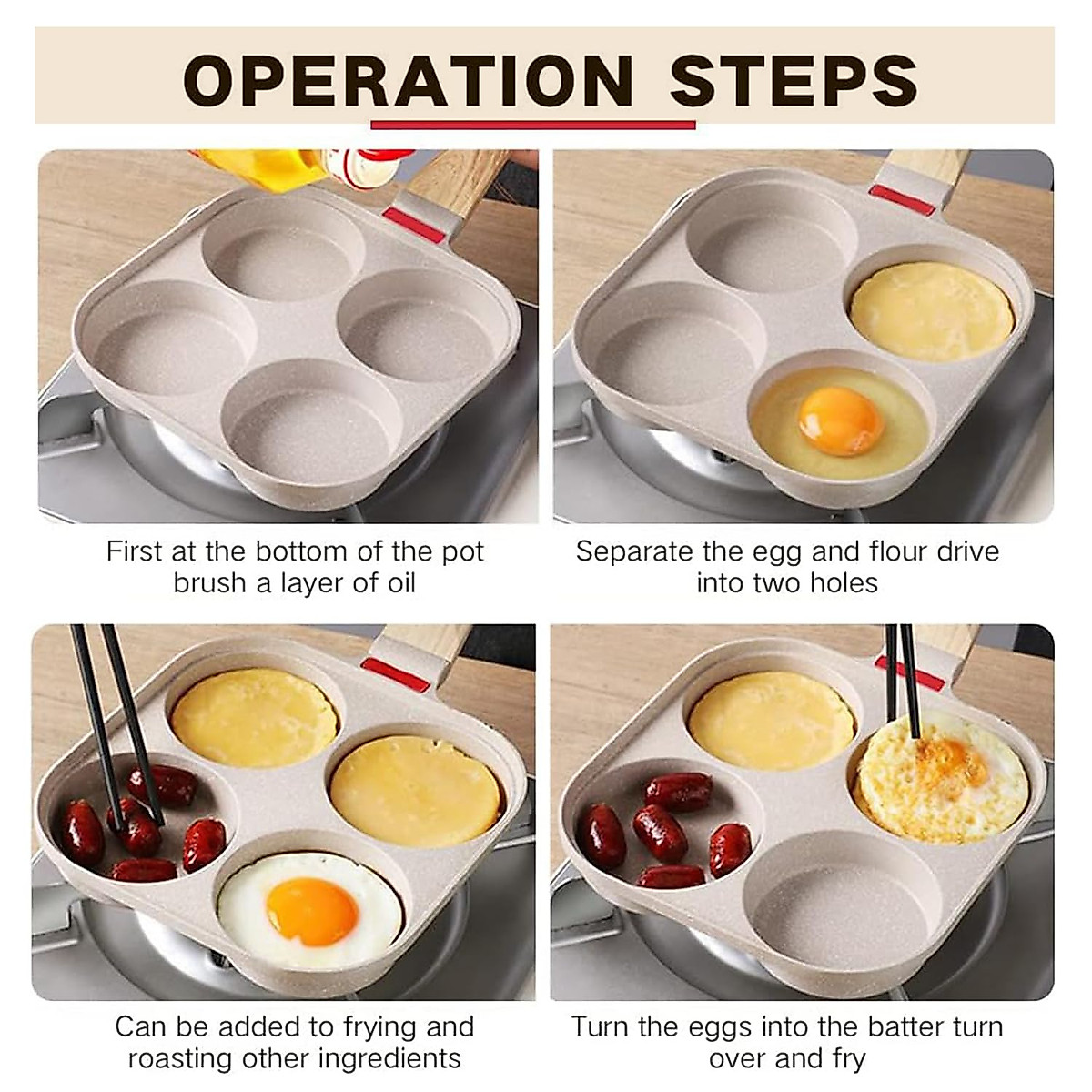 OPERATION STEPS

First at the bottom of the pot brush a layer of oil

Separate the egg and flour drive into two holes

Can be added to frying and roasting other ingredients

Turn the eggs into the batter turn over and fry