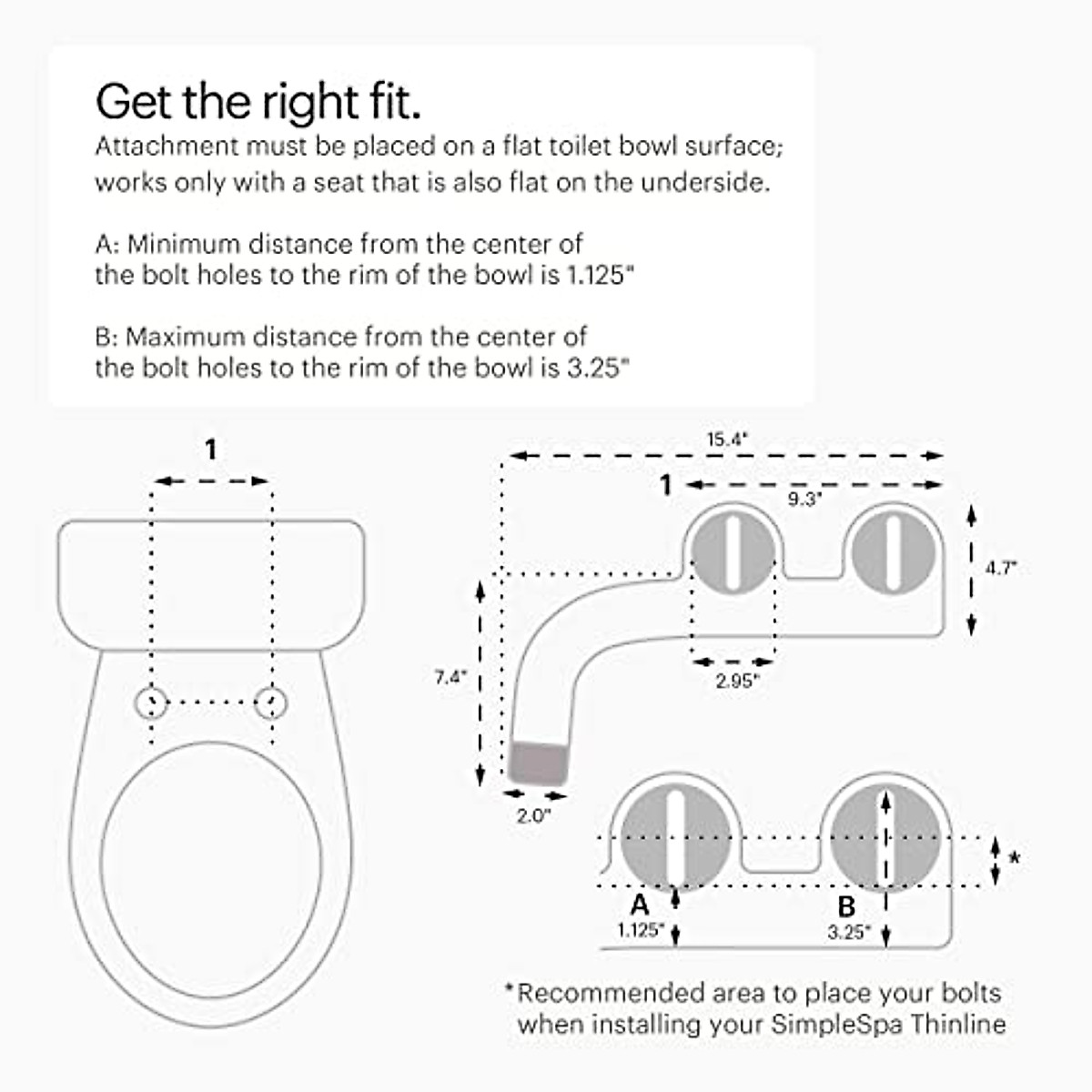 Get the right fit.
Attachment must be placed on a flat toilet bowl surface; works only with a seat that is also flat on the underside.

A: Minimum distance from the center of the bolt holes to the rim of the bowl is 1.125"

B: Maximum distance from the center of the bolt holes to the rim of the bowl is 3.25"

1

15.4"

1

9.3"

4.7"

7.4"

2.95"

2.0"

*

A

1.125"

B

3.25"

*Recommended area to place your bolts when installing your SimpleSpa Thinline