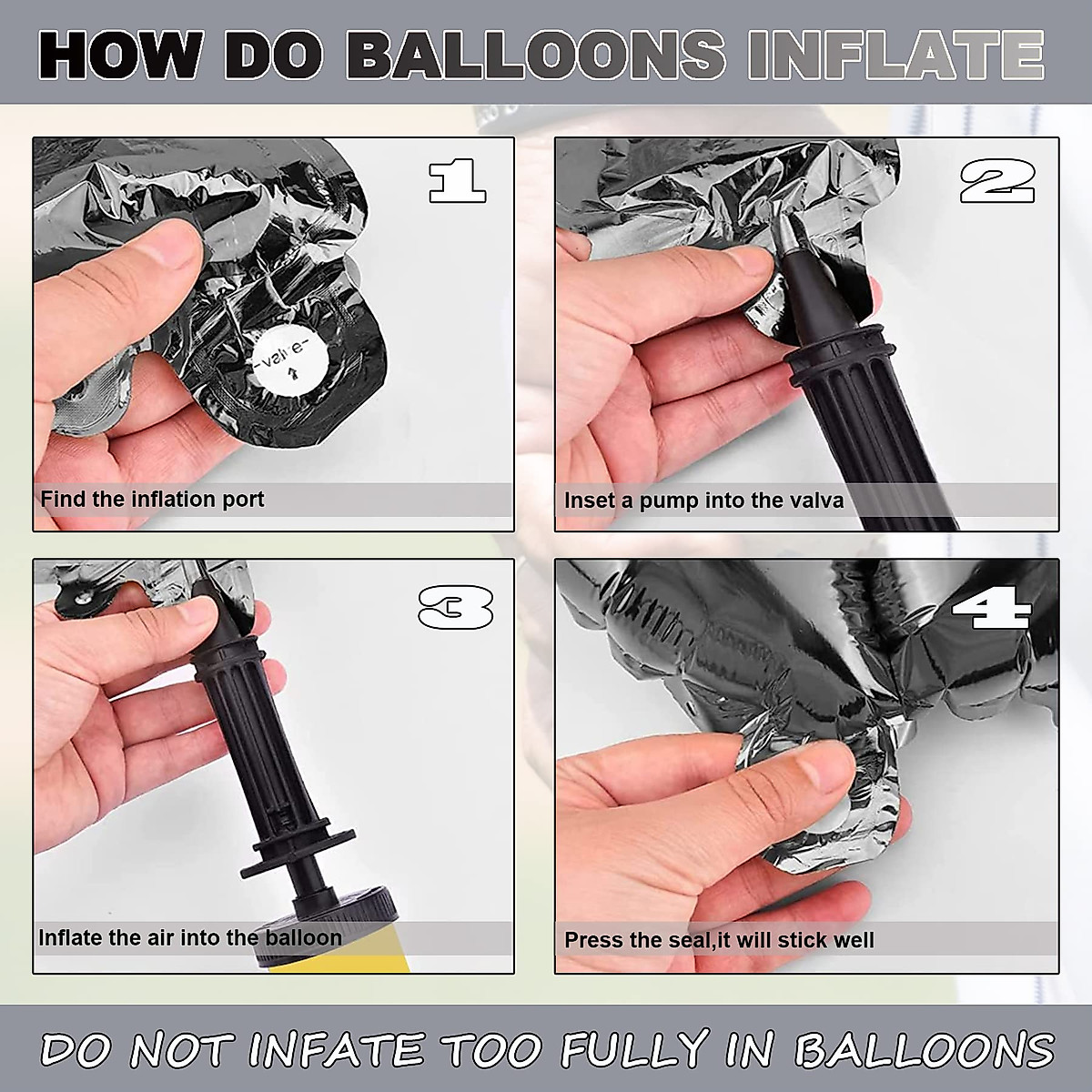 HOW DO BALLOONS INFLATE

1

valve

Find the inflation port

2

Inset a pump into the valva

3

Inflate the air into the balloon

4

Press the seal,it will stick well

DO NOT INFATE TOO FULLY IN BALLOONS