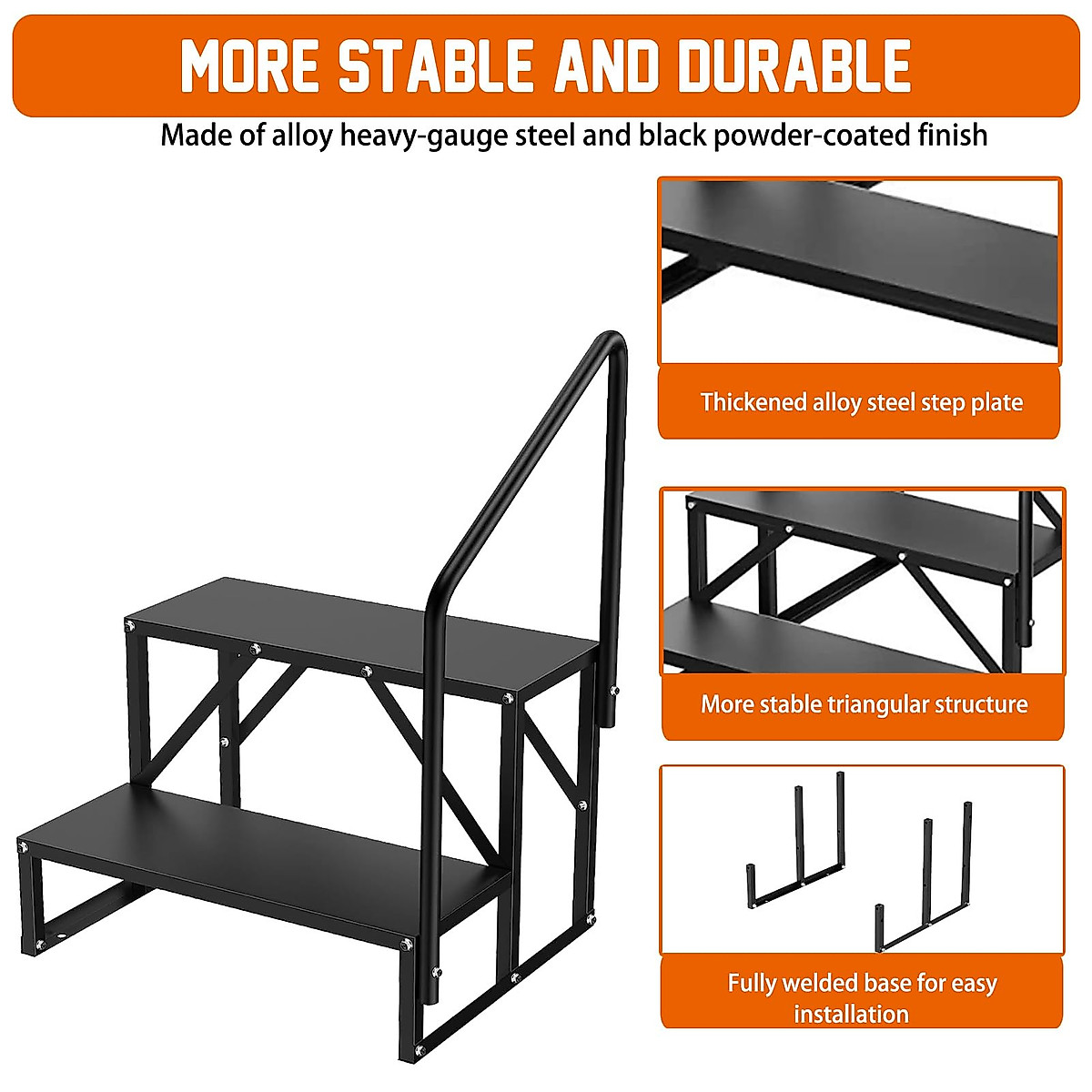 MORE STABLE AND DURABLE

Made of alloy heavy-gauge steel and black powder-coated finish

Thickened alloy steel step plate

More stable triangular structure

Fully welded base for easy installation