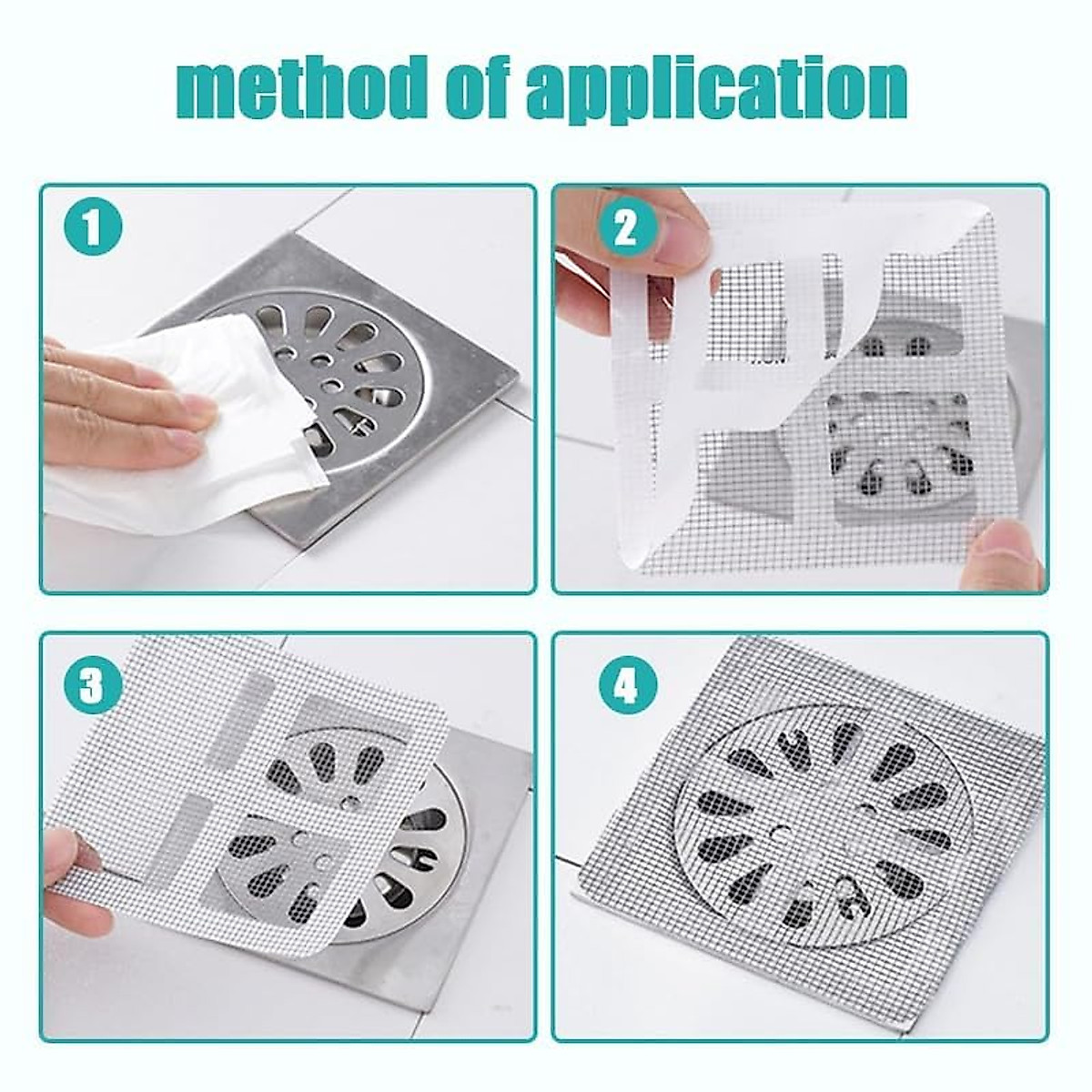 method of application

1

2

3

4