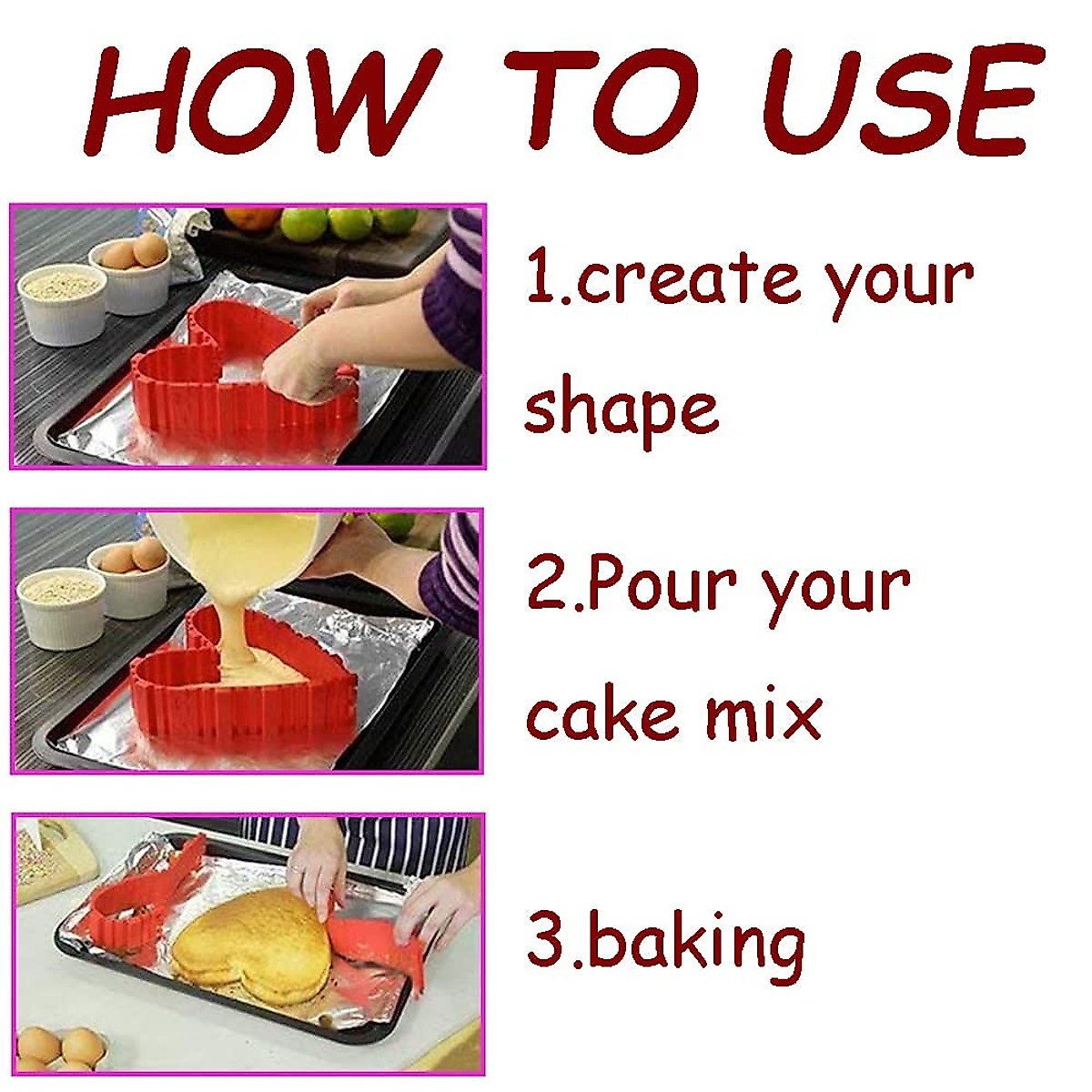 HOW TO USE

1.create your shape

2.Pour your cake mix

3.baking